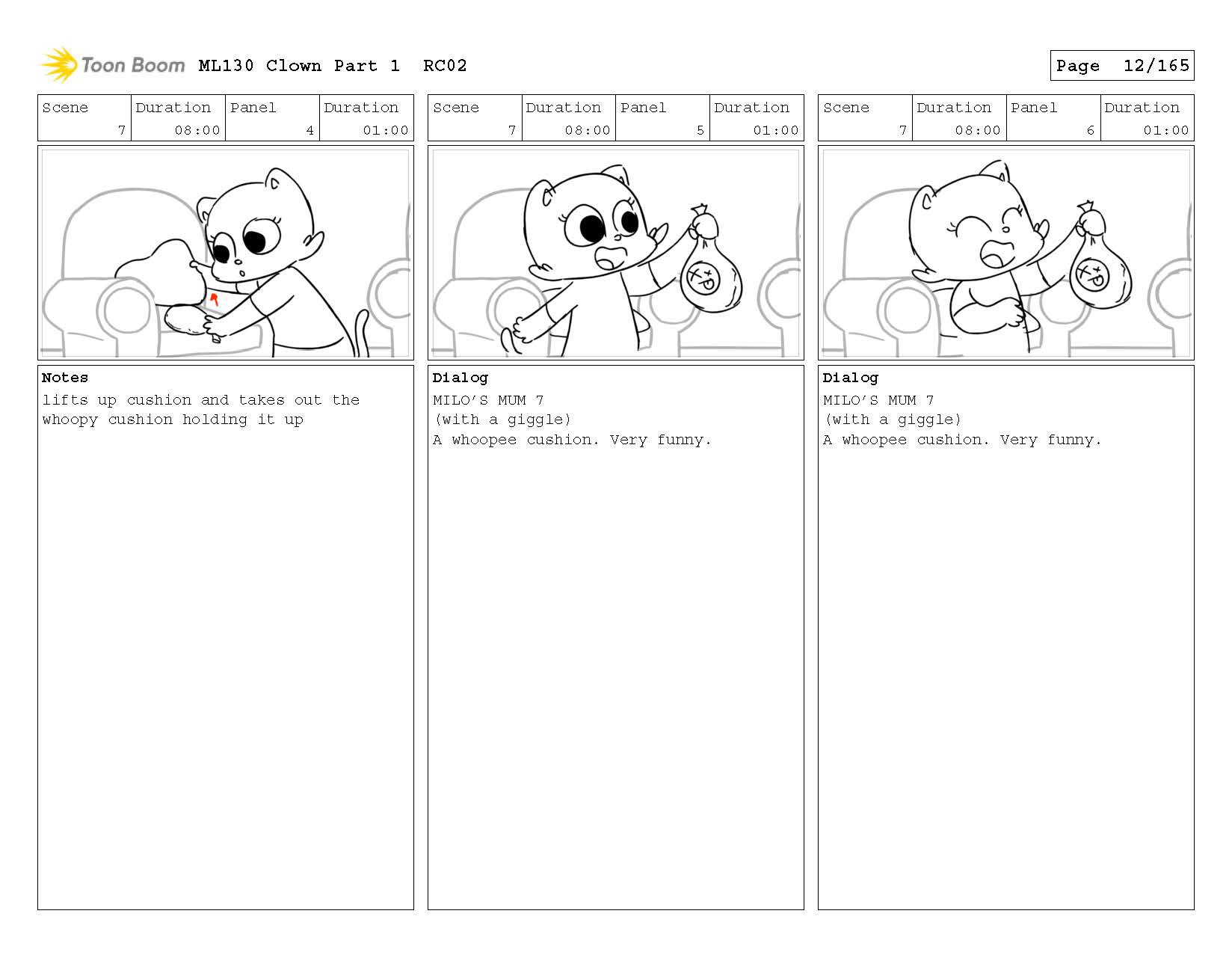 Toon Boom ML130 Clown Part 1 RC02

Page 12/165

| Scene | Duration | Panel | Duration |
|---|---|---|---|
| 7 | 08:00 | 4 | 01:00 |

Notes
lifts up cushion and takes out the whoopy cushion holding it up

| Scene | Duration | Panel | Duration |
|---|---|---|---|
| 7 | 08:00 | 5 | 01:00 |

Dialog
MILO'S MUM 7
(with a giggle)
A whoopee cushion. Very funny.

| Scene | Duration | Panel | Duration |
|---|---|---|---|
| 7 | 08:00 | 6 | 01:00 |

Dialog
MILO'S MUM 7
(with a giggle)
A whoopee cushion. Very funny.