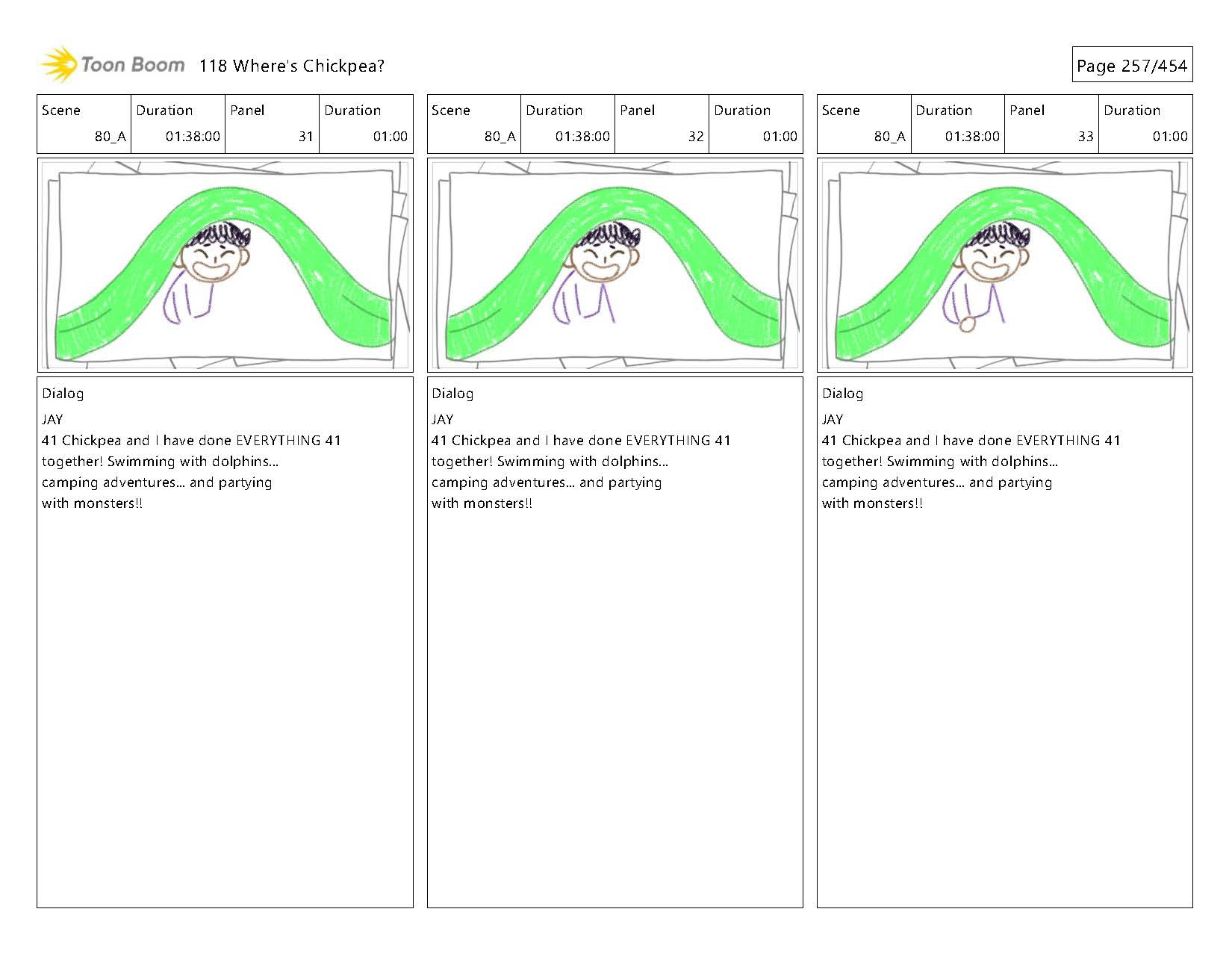 Toon Boom 118 Where's Chickpea?

Page 257/454

| Scene | Duration | Panel | Duration |
|---|---|---|---|
| 80_A | 01:38:00 | 31 | 01:00 |

Dialog

JAY

41 Chickpea and I have done EVERYTHING 41 together! Swimming with dolphins... camping adventures... and partying with monsters!!

| Scene | Duration | Panel | Duration |
|---|---|---|---|
| 80_A | 01:38:00 | 32 | 01:00 |

Dialog

JAY

41 Chickpea and I have done EVERYTHING 41 together! Swimming with dolphins... camping adventures... and partying with monsters!!

| Scene | Duration | Panel | Duration |
|---|---|---|---|
| 80_A | 01:38:00 | 33 | 01:00 |

Dialog

JAY

41 Chickpea and I have done EVERYTHING 41 together! Swimming with dolphins... camping adventures... and partying with monsters!!