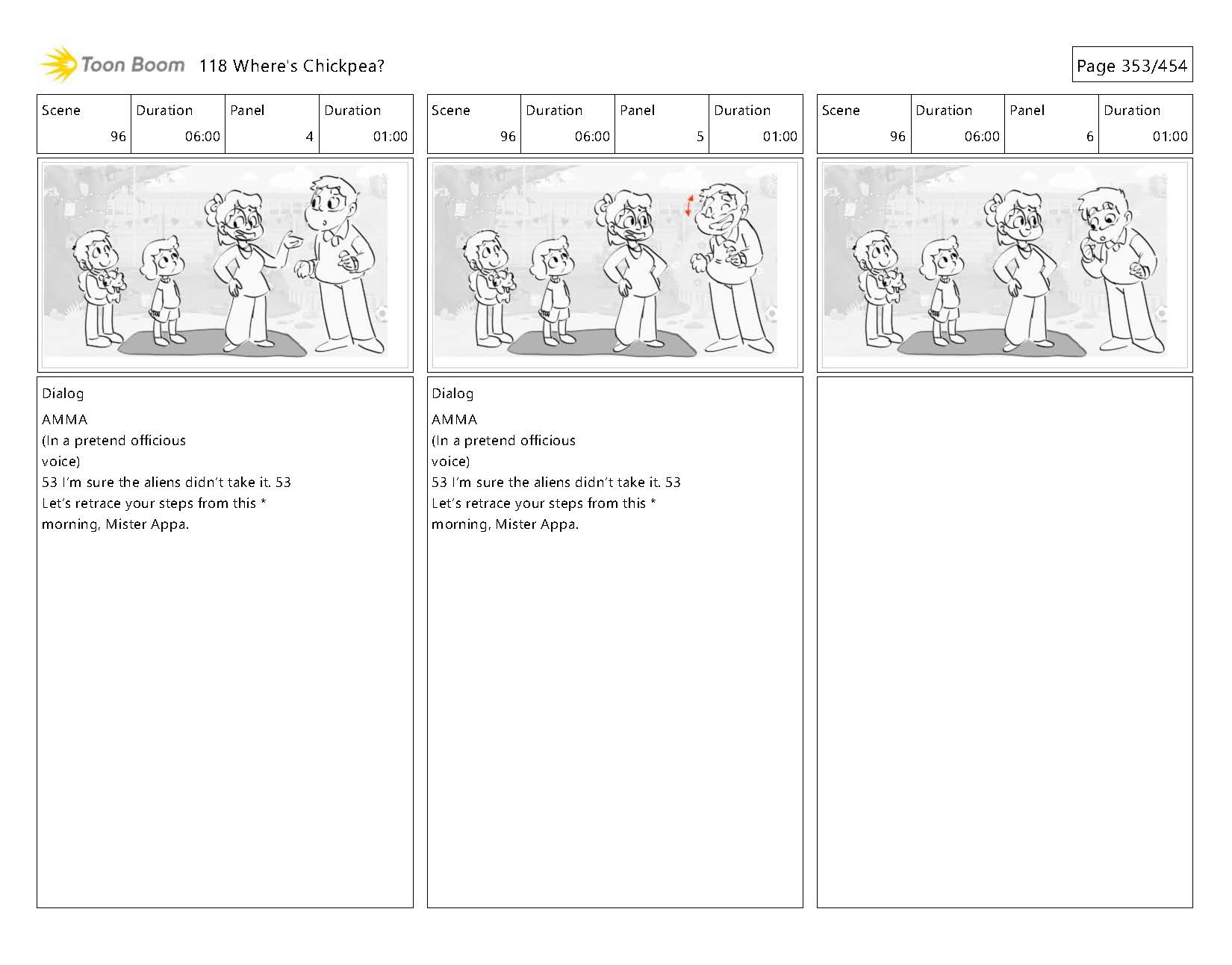 Toon Boom 118 Where's Chickpea?

Page 353/454

| Scene | Duration | Panel | Duration |
|---|---|---|---|
| 96 | 06:00 | 4 | 01:00 |

Dialog
AMMA
(In a pretend officious voice)
53 I'm sure the aliens didn't take it. 53
Let's retrace your steps from this *
morning, Mister Appa.

| Scene | Duration | Panel | Duration |
|---|---|---|---|
| 96 | 06:00 | 5 | 01:00 |

Dialog
AMMA
(In a pretend officious voice)
53 I'm sure the aliens didn't take it. 53
Let's retrace your steps from this *
morning, Mister Appa.

| Scene | Duration | Panel | Duration |
|---|---|---|---|
| 96 | 06:00 | 6 | 01:00 |