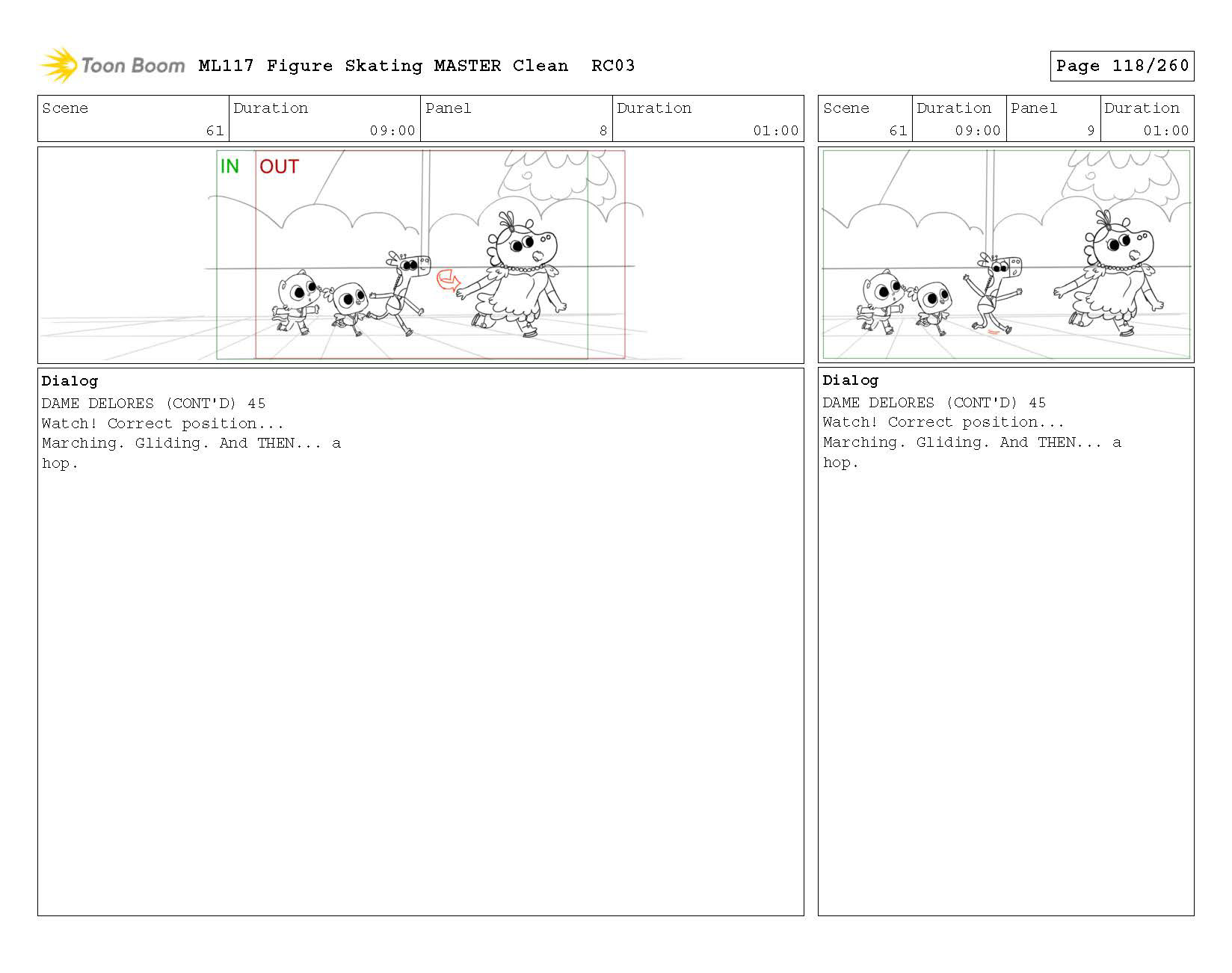 Toon Boom ML117 Figure Skating MASTER Clean RC03

Page 118/260

| Scene | Duration | Panel | Duration |
|---|---|---|---|
| 61 | 09:00 | 8 | 01:00 |

IN OUT

Dialog
DAME DELORES (CONT'D) 45
Watch! Correct position...
Marching. Gliding. And THEN... a hop.

| Scene | Duration | Panel | Duration |
|---|---|---|---|
| 61 | 09:00 | 9 | 01:00 |

Dialog
DAME DELORES (CONT'D) 45
Watch! Correct position...
Marching. Gliding. And THEN... a hop.