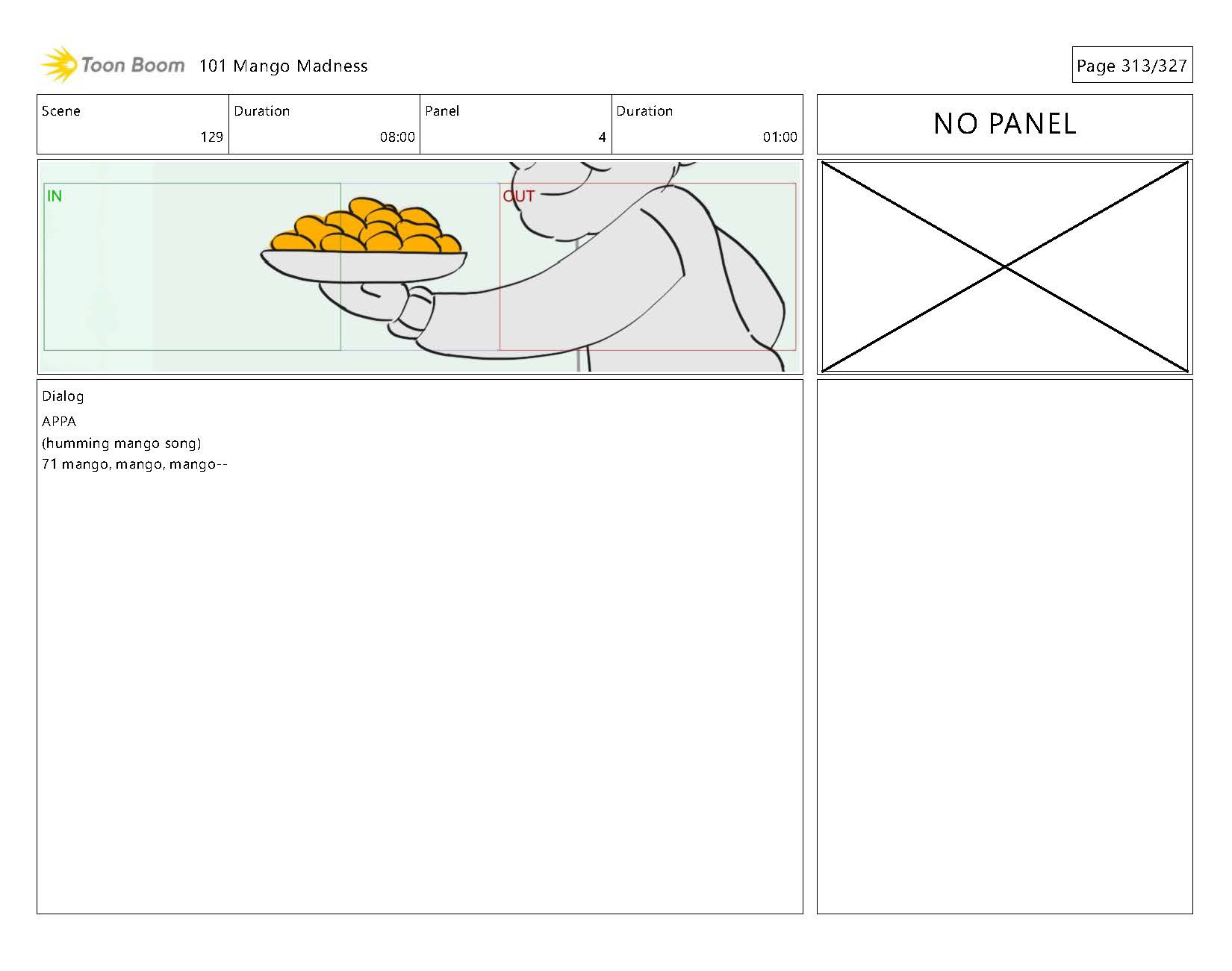 Toon Boom 101 Mango Madness

Page 313/327

| Scene | Duration | Panel | Duration |
|---|---|---|---|
| 129 | 08:00 | 4 | 01:00 |

NO PANEL

IN

OUT

Dialog
APPA
(humming mango song)
71 mango, mango, mango--