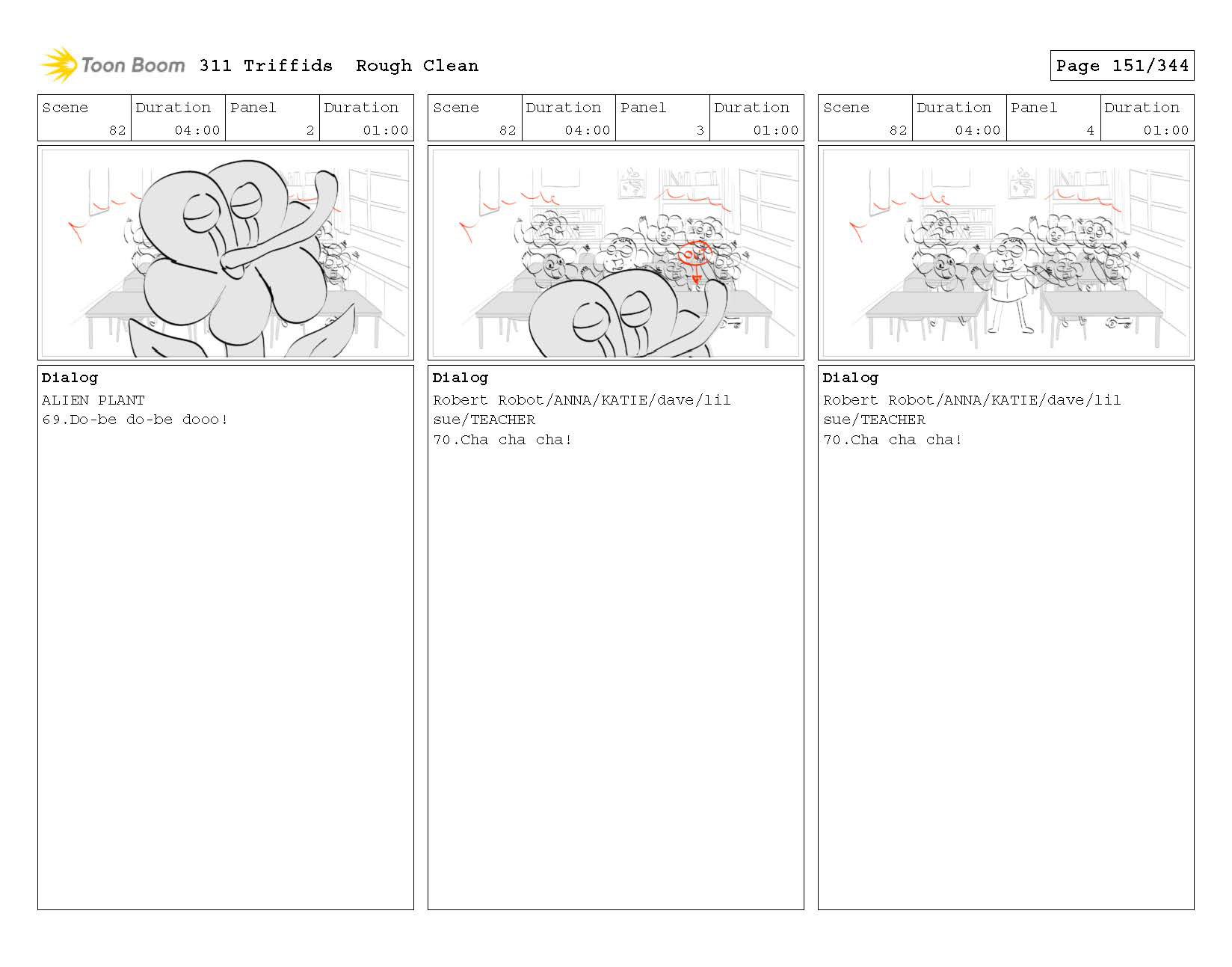 Toon Boom 311 Triffids Rough Clean

Page 151/344

| Scene | Duration | Panel | Duration |
|---|---|---|---|
| 82 | 04:00 | 2 | 01:00 |

Dialog
ALIEN PLANT
69.Do-be do-be dooo!

| Scene | Duration | Panel | Duration |
|---|---|---|---|
| 82 | 04:00 | 3 | 01:00 |

Dialog
Robert Robot/ANNA/KATIE/dave/lil sue/TEACHER
70.Cha cha cha!

| Scene | Duration | Panel | Duration |
|---|---|---|---|
| 82 | 04:00 | 4 | 01:00 |

Dialog
Robert Robot/ANNA/KATIE/dave/lil sue/TEACHER
70.Cha cha cha!