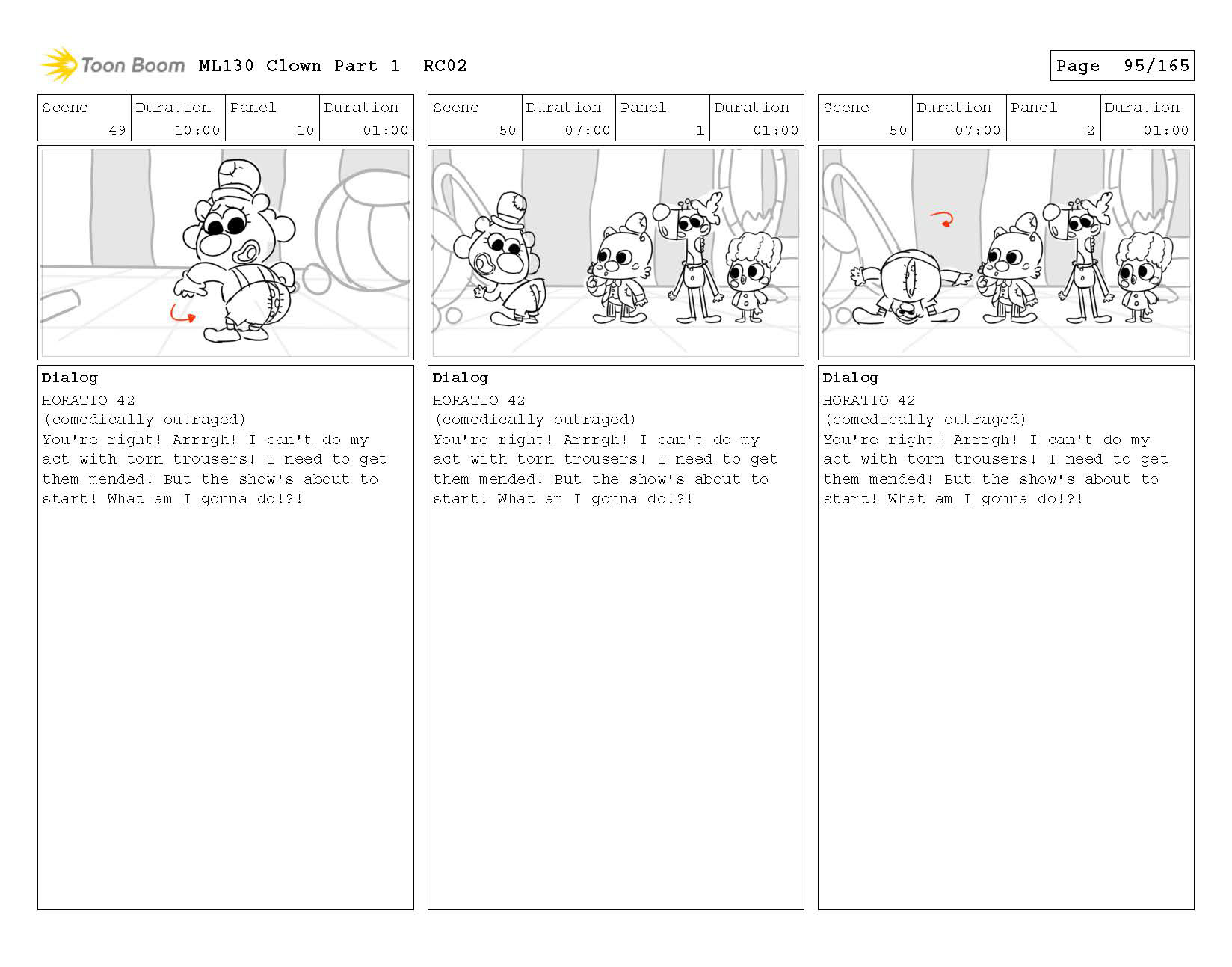 Toon Boom ML130 Clown Part 1 RC02

Page 95/165

| Scene | Duration | Panel | Duration |
|---|---|---|---|
| 49 | 10:00 | 10 | 01:00 |

Dialog
HORATIO 42
(comedically outraged)
You're right! Arrrgh! I can't do my act with torn trousers! I need to get them mended! But the show's about to start! What am I gonna do!?!

| Scene | Duration | Panel | Duration |
|---|---|---|---|
| 50 | 07:00 | 1 | 01:00 |

Dialog
HORATIO 42
(comedically outraged)
You're right! Arrrgh! I can't do my act with torn trousers! I need to get them mended! But the show's about to start! What am I gonna do!?!

| Scene | Duration | Panel | Duration |
|---|---|---|---|
| 50 | 07:00 | 2 | 01:00 |

Dialog
HORATIO 42
(comedically outraged)
You're right! Arrrgh! I can't do my act with torn trousers! I need to get them mended! But the show's about to start! What am I gonna do!?!