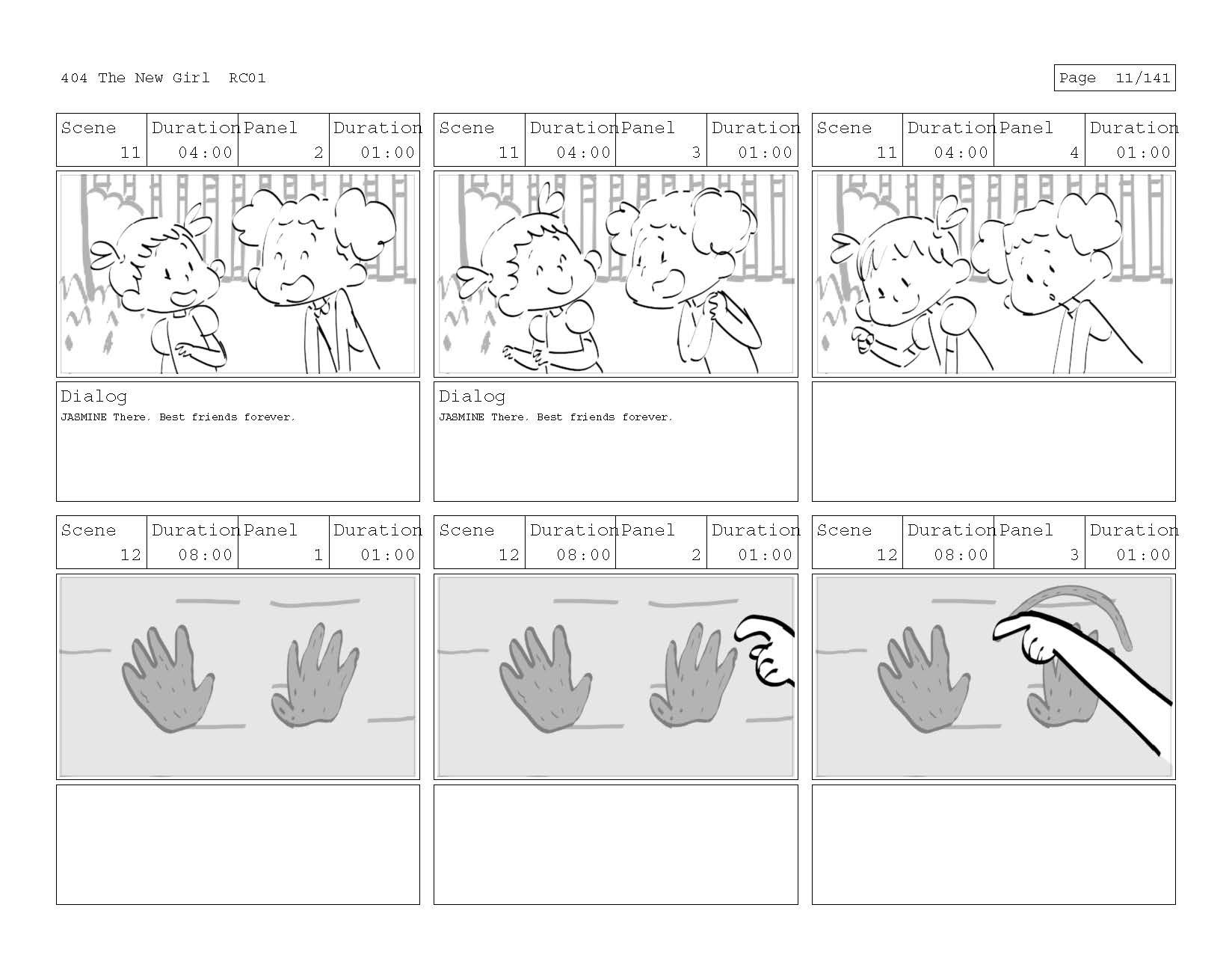 404 The New Girl RC01

Page 11/141

| Scene | Duration | Panel | Duration |
|---|---|---|---|
| 11 | 04:00 | 2 | 01:00 |

Dialog
JASMINE There. Best friends forever.

| Scene | Duration | Panel | Duration |
|---|---|---|---|
| 11 | 04:00 | 3 | 01:00 |

Dialog
JASMINE There. Best friends forever.

| Scene | Duration | Panel | Duration |
|---|---|---|---|
| 11 | 04:00 | 4 | 01:00 |

| Scene | Duration | Panel | Duration |
|---|---|---|---|
| 12 | 08:00 | 1 | 01:00 |

| Scene | Duration | Panel | Duration |
|---|---|---|---|
| 12 | 08:00 | 2 | 01:00 |

| Scene | Duration | Panel | Duration |
|---|---|---|---|
| 12 | 08:00 | 3 | 01:00 |