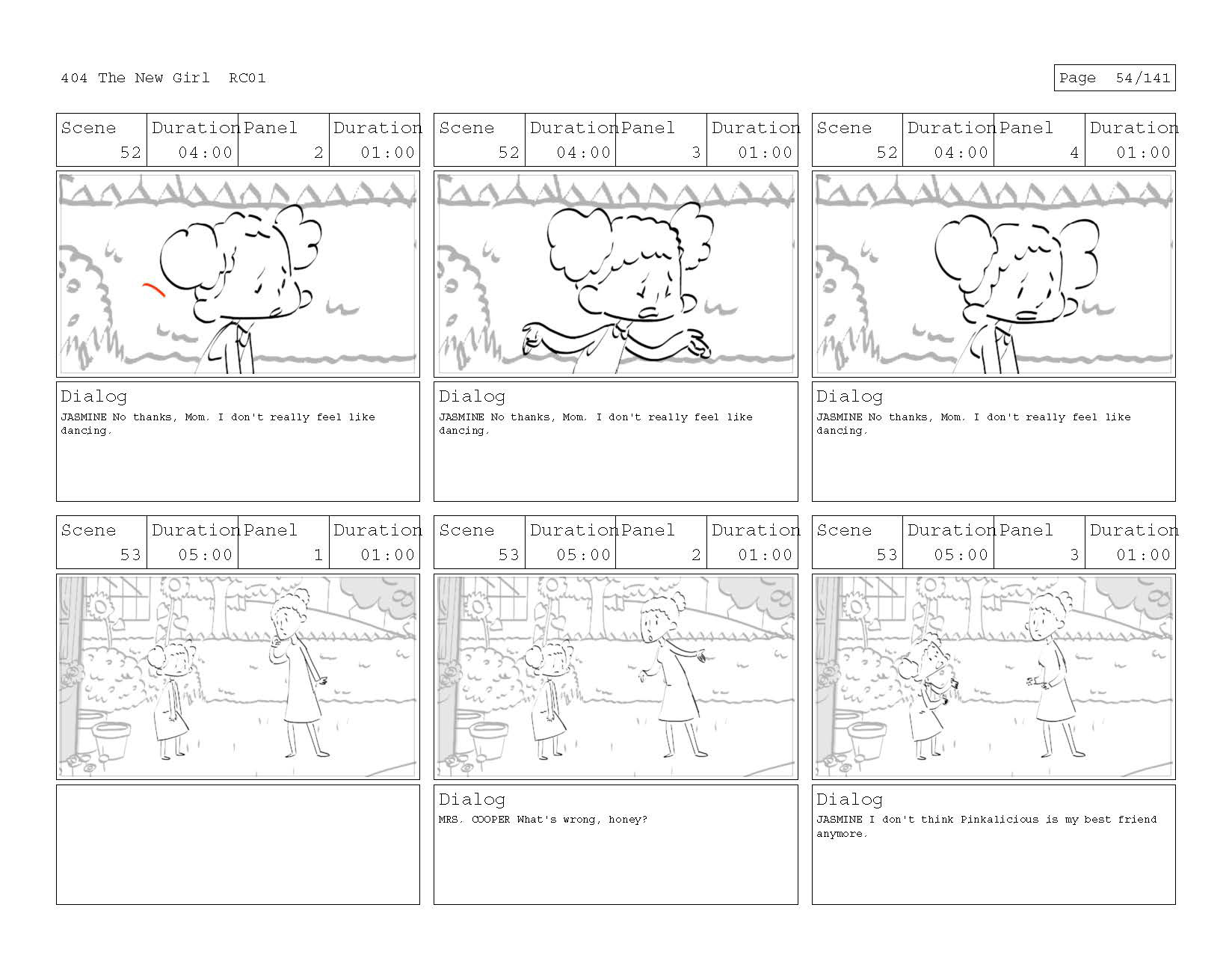 404 The New Girl RC01

Page 54/141

| Scene | Duration | Panel | Duration |
|---|---|---|---|
| 52 | 04:00 | 2 | 01:00 |

Dialog
JASMINE No thanks, Mom. I don't really feel like dancing.

| Scene | Duration | Panel | Duration |
|---|---|---|---|
| 52 | 04:00 | 3 | 01:00 |

Dialog
JASMINE No thanks, Mom. I don't really feel like dancing.

| Scene | Duration | Panel | Duration |
|---|---|---|---|
| 52 | 04:00 | 4 | 01:00 |

Dialog
JASMINE No thanks, Mom. I don't really feel like dancing.

| Scene | Duration | Panel | Duration |
|---|---|---|---|
| 53 | 05:00 | 1 | 01:00 |

| Scene | Duration | Panel | Duration |
|---|---|---|---|
| 53 | 05:00 | 2 | 01:00 |

Dialog
MRS. COOPER What's wrong, honey?

| Scene | Duration | Panel | Duration |
|---|---|---|---|
| 53 | 05:00 | 3 | 01:00 |

Dialog
JASMINE I don't think Pinkalicious is my best friend anymore.