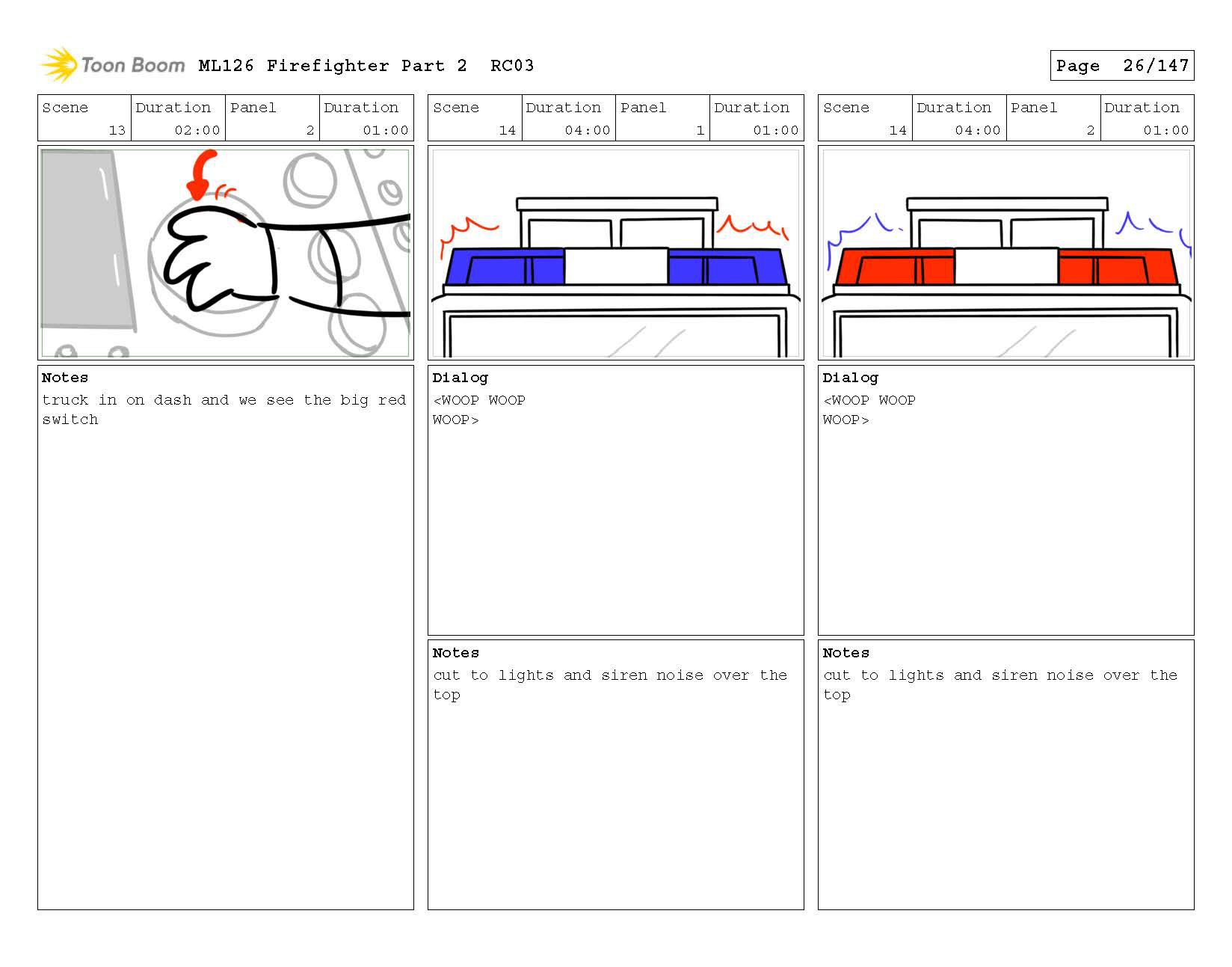 Toon Boom ML126 Firefighter Part 2 RC03

Page 26/147

| Scene | Duration | Panel | Duration |
|---|---|---|---|
| 13 | 02:00 | 2 | 01:00 |

Notes
truck in on dash and we see the big red switch

| Scene | Duration | Panel | Duration |
|---|---|---|---|
| 14 | 04:00 | 1 | 01:00 |

Dialog
<WOOP WOOP WOOP>

Notes
cut to lights and siren noise over the top

| Scene | Duration | Panel | Duration |
|---|---|---|---|
| 14 | 04:00 | 2 | 01:00 |

Dialog
<WOOP WOOP WOOP>

Notes
cut to lights and siren noise over the top