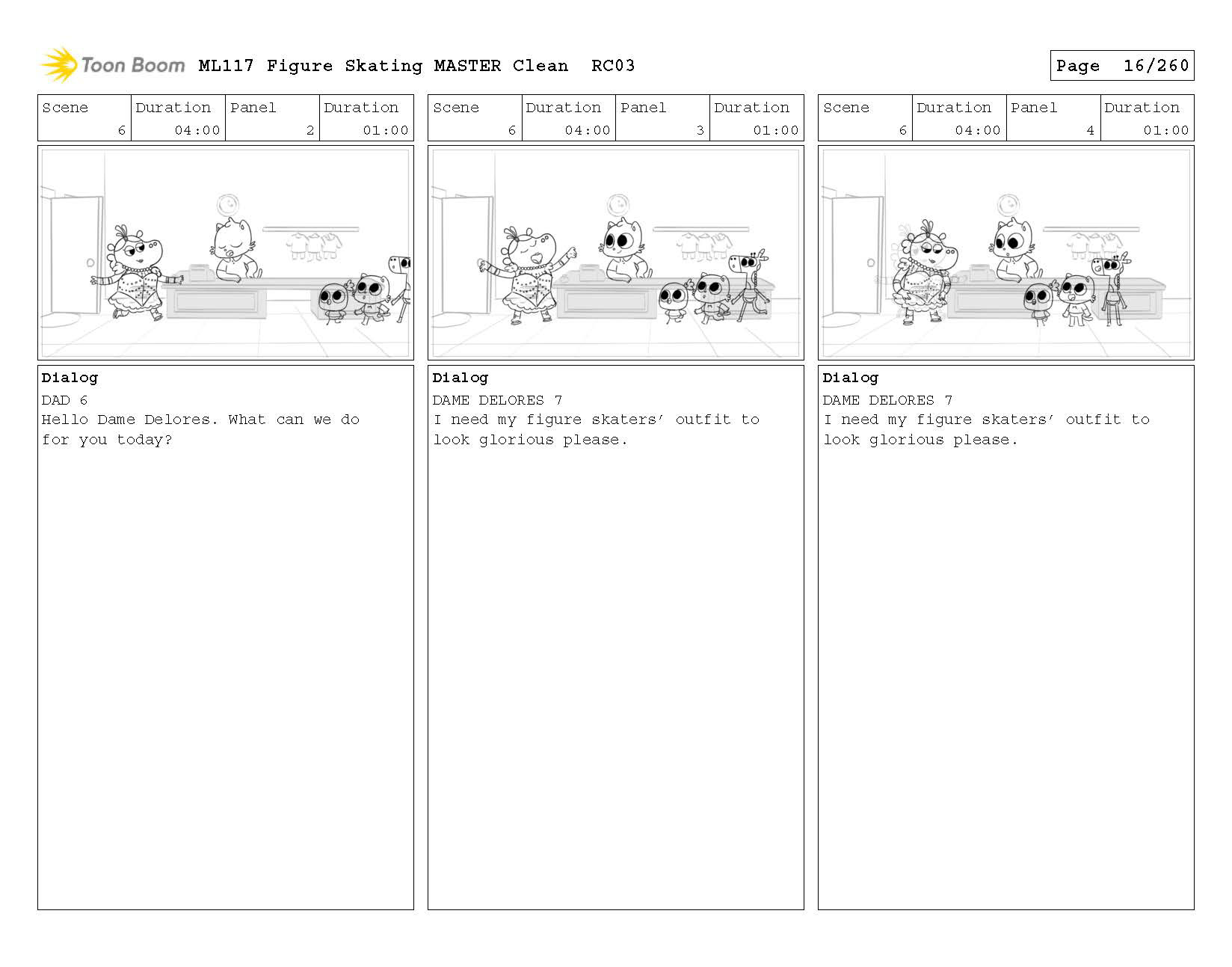 Toon Boom ML117 Figure Skating MASTER Clean RC03

Page 16/260

| Scene | Duration | Panel | Duration |
|---|---|---|---|
| 6 | 04:00 | 2 | 01:00 |

Dialog
DAD 6
Hello Dame Delores. What can we do for you today?

| Scene | Duration | Panel | Duration |
|---|---|---|---|
| 6 | 04:00 | 3 | 01:00 |

Dialog
DAME DELORES 7
I need my figure skaters' outfit to look glorious please.

| Scene | Duration | Panel | Duration |
|---|---|---|---|
| 6 | 04:00 | 4 | 01:00 |

Dialog
DAME DELORES 7
I need my figure skaters' outfit to look glorious please.