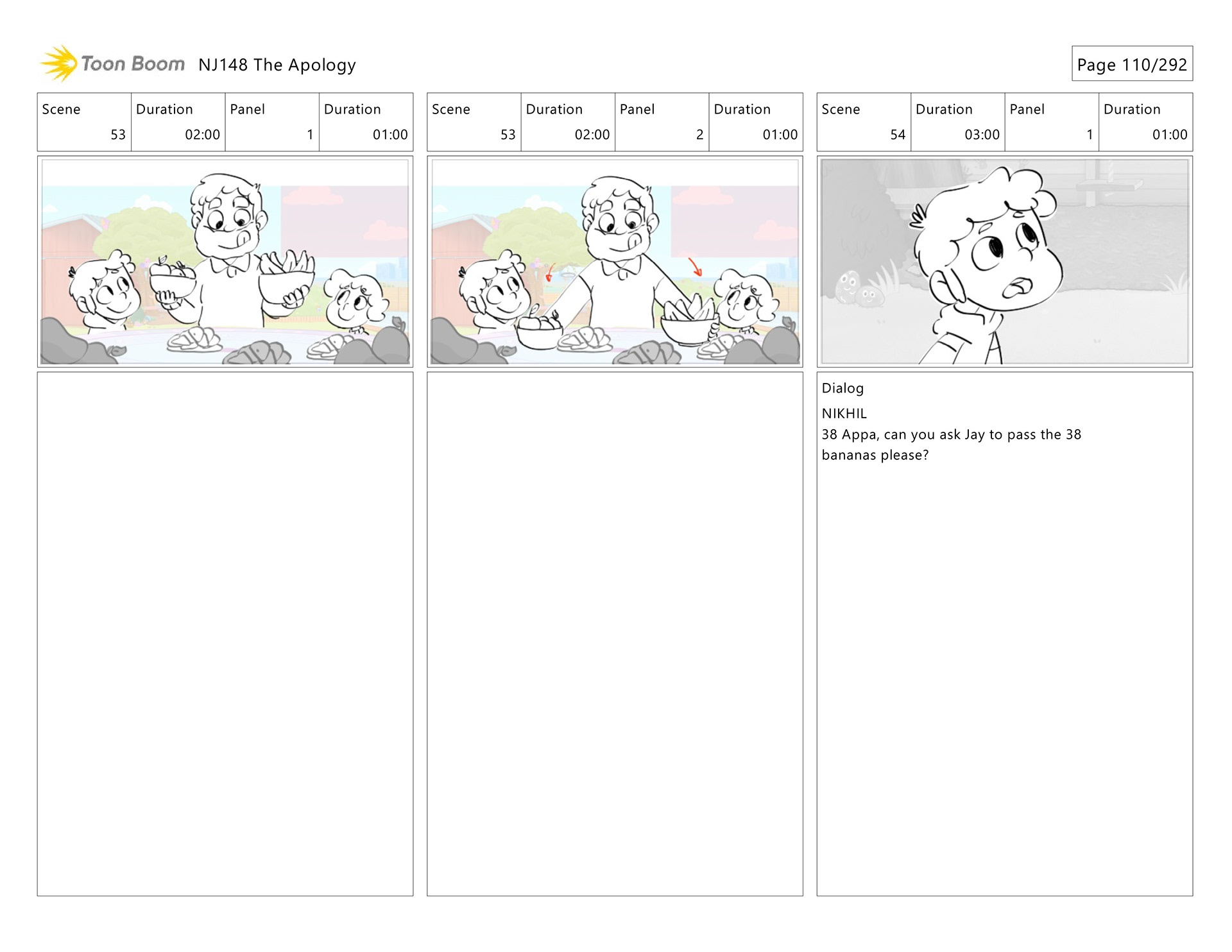 Toon Boom NJ148 The Apology

Page 110/292

| Scene | Duration | Panel | Duration |
|---|---|---|---|
| 53 | 02:00 | 1 | 01:00 |

| Scene | Duration | Panel | Duration |
|---|---|---|---|
| 53 | 02:00 | 2 | 01:00 |

| Scene | Duration | Panel | Duration |
|---|---|---|---|
| 54 | 03:00 | 1 | 01:00 |

Dialog
NIKHIL
38 Appa, can you ask Jay to pass the 38 bananas please?