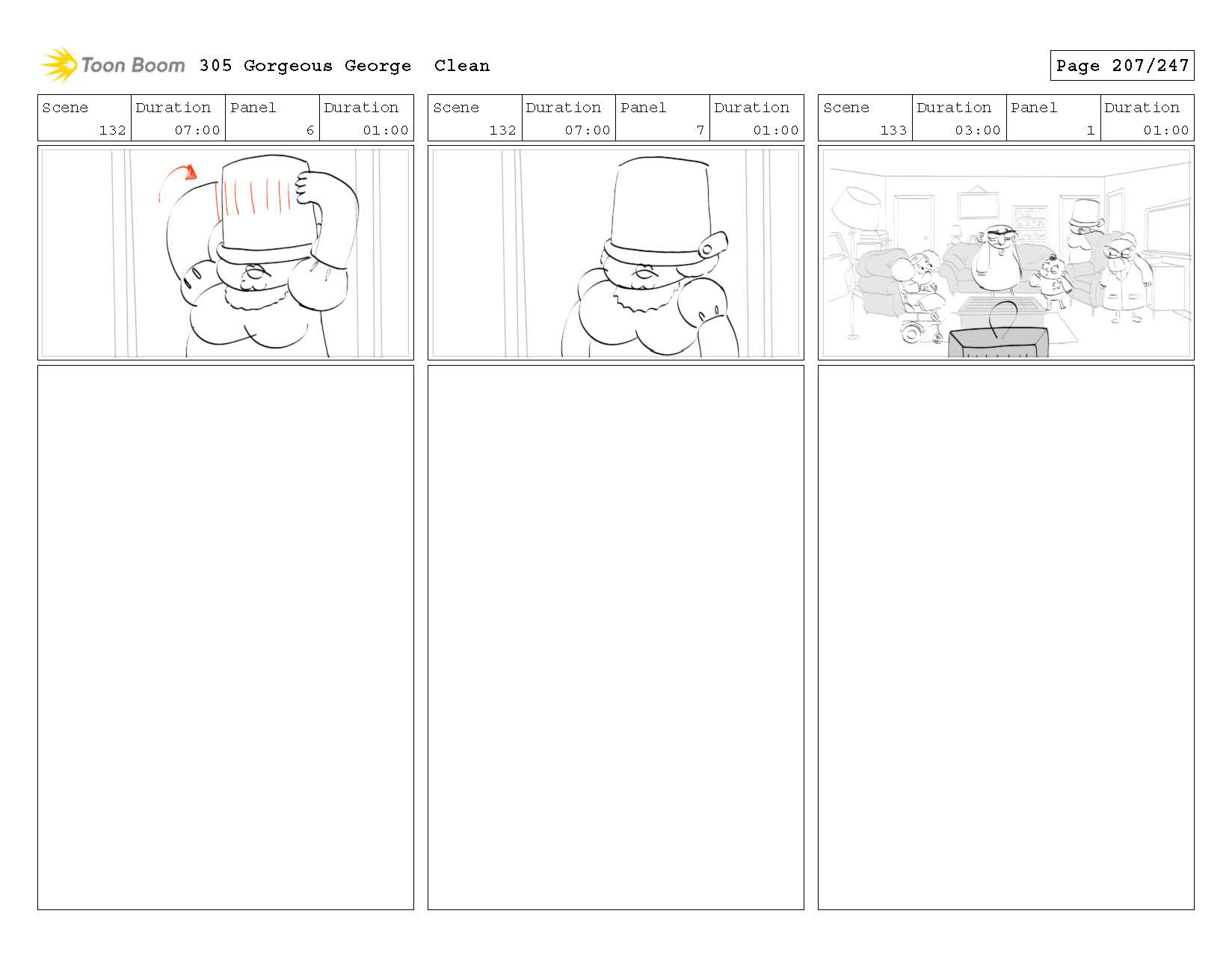 Toon Boom 305 Gorgeous George Clean

Page 207/247

| Scene | Duration | Panel | Duration |
|---|---|---|---|
| 132 | 07:00 | 6 | 01:00 |

| Scene | Duration | Panel | Duration |
|---|---|---|---|
| 132 | 07:00 | 7 | 01:00 |

| Scene | Duration | Panel | Duration |
|---|---|---|---|
| 133 | 03:00 | 1 | 01:00 |