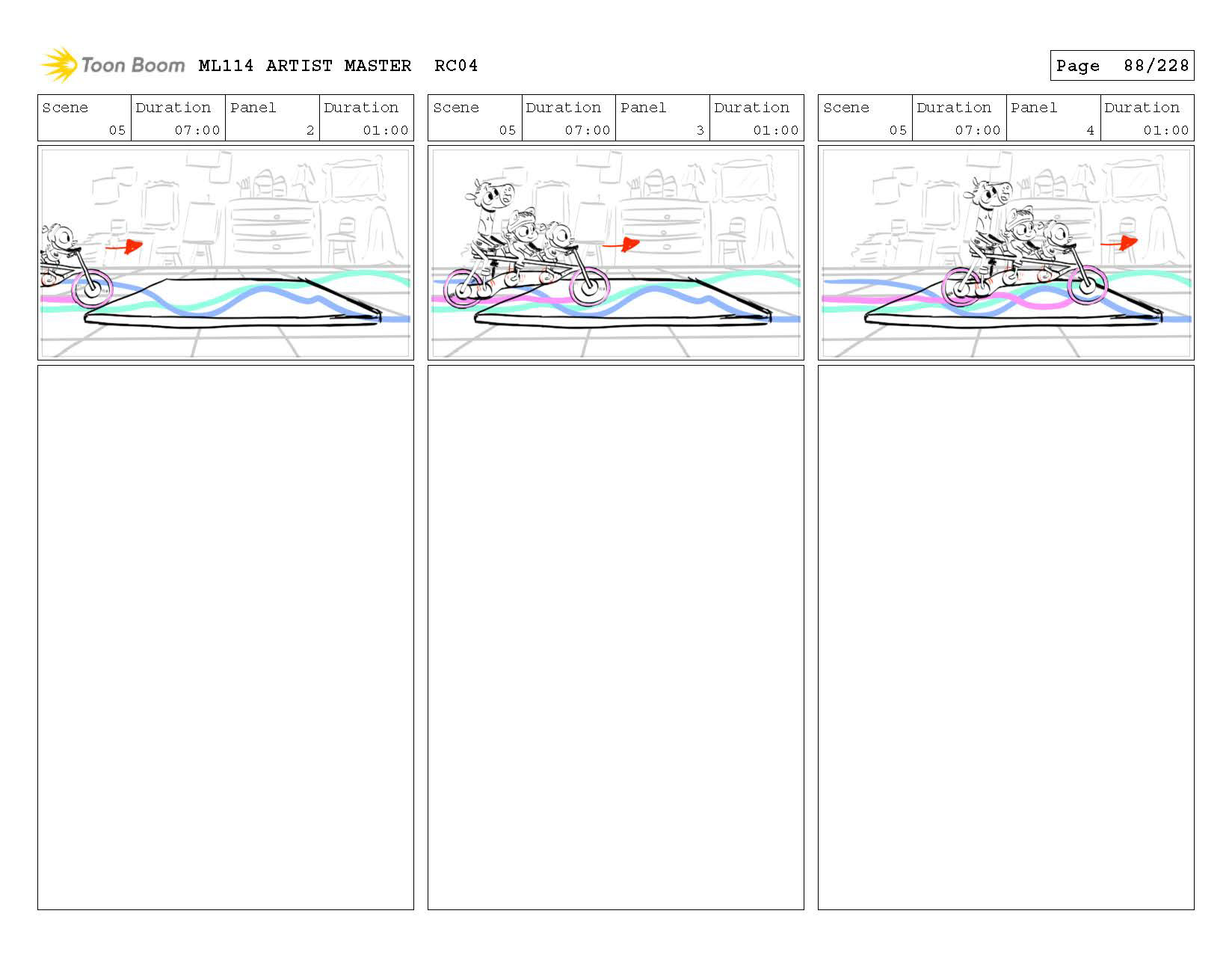 Toon Boom ML114 ARTIST MASTER RC04

Page 88/228

| Scene | Duration | Panel | Duration |
|---|---|---|---|
| 05 | 07:00 | 2 | 01:00 |

| Scene | Duration | Panel | Duration |
|---|---|---|---|
| 05 | 07:00 | 3 | 01:00 |

| Scene | Duration | Panel | Duration |
|---|---|---|---|
| 05 | 07:00 | 4 | 01:00 |