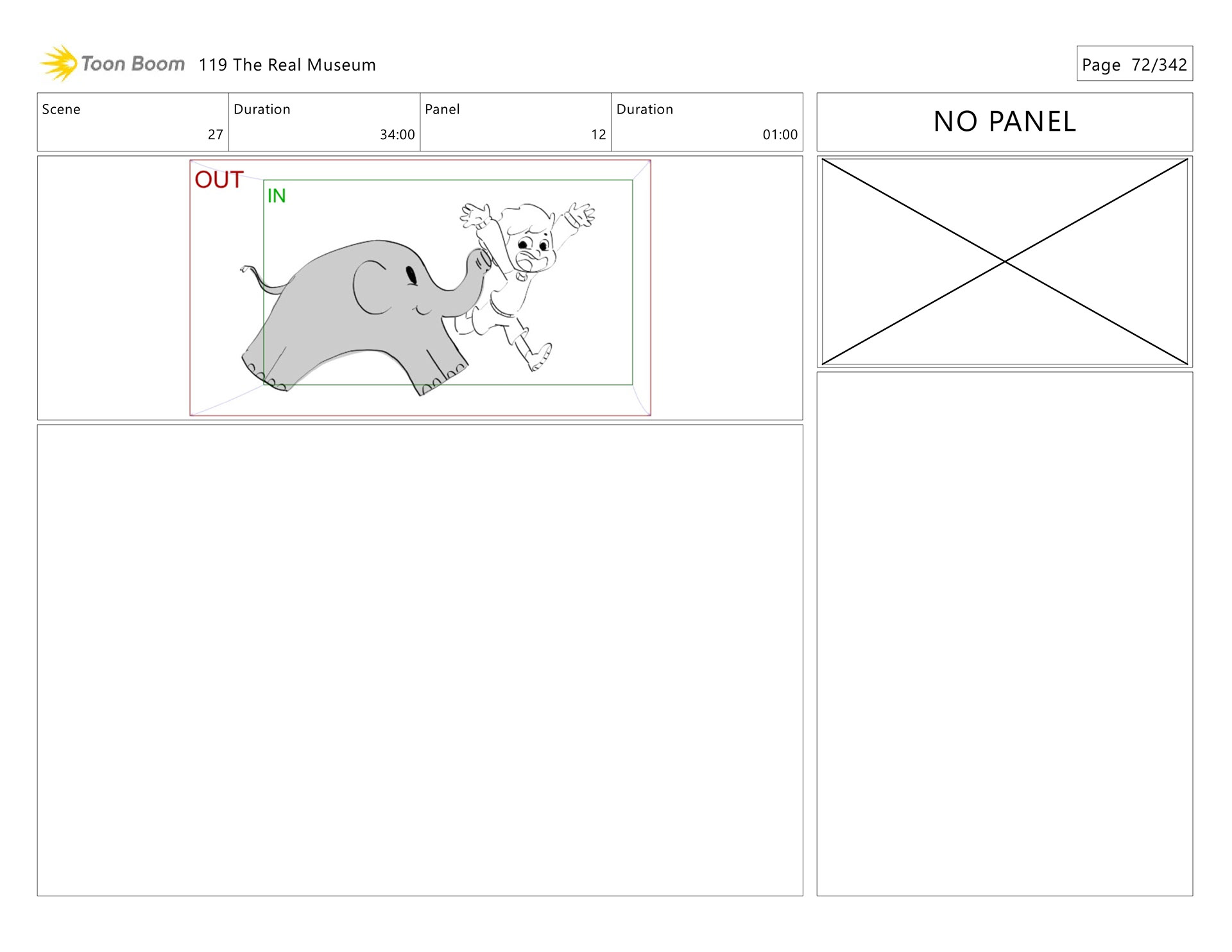 Toon Boom 119 The Real Museum

Page 72/342

| Scene | Duration | Panel | Duration |
|---|---|---|---|
| 27 | 34:00 | 12 | 01:00 |

NO PANEL

OUT

IN