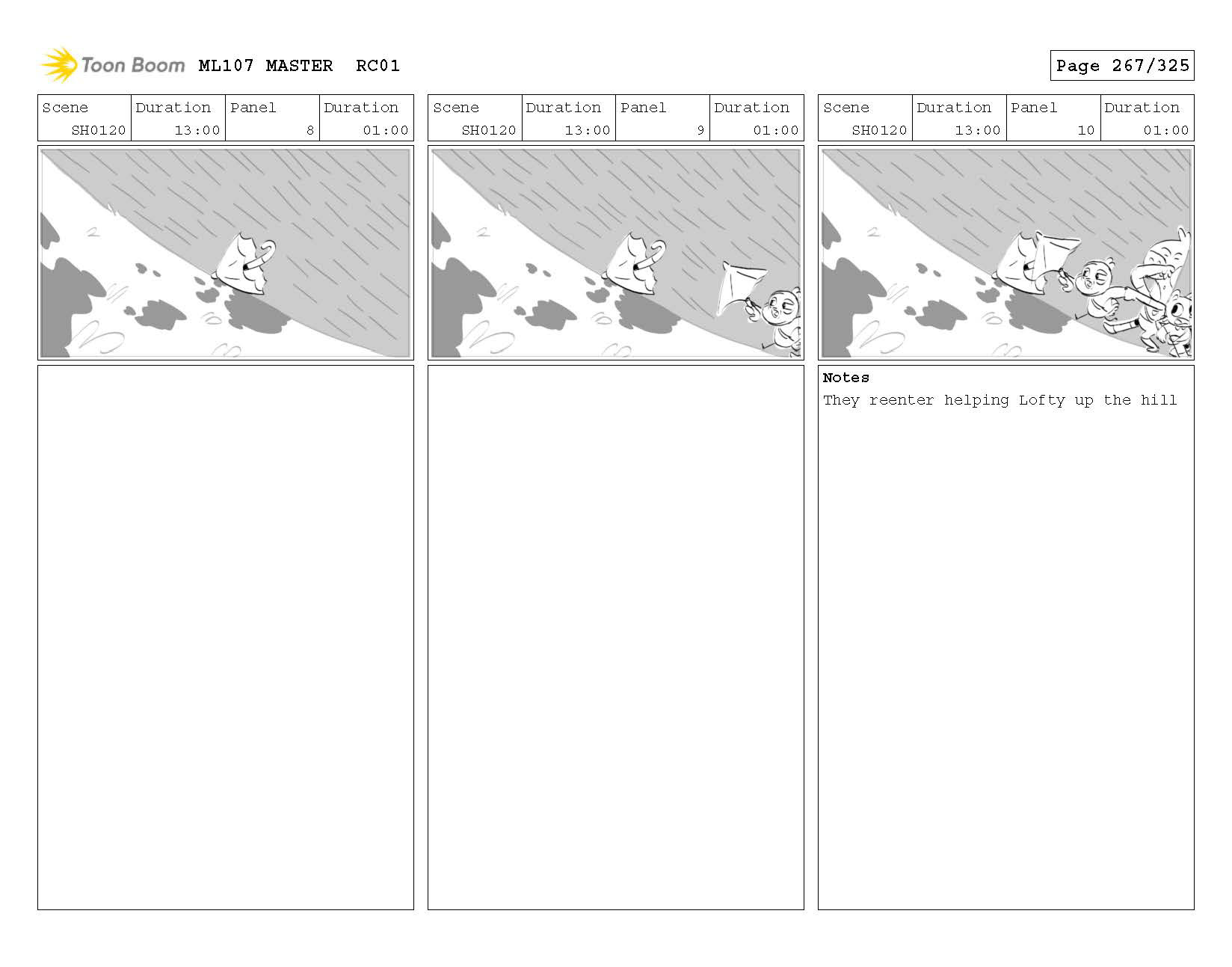 Toon Boom ML107 MASTER RC01

Page 267/325

| Scene | Duration | Panel | Duration |
|---|---|---|---|
| SH0120 | 13:00 | 8 | 01:00 |

| Scene | Duration | Panel | Duration |
|---|---|---|---|
| SH0120 | 13:00 | 9 | 01:00 |

| Scene | Duration | Panel | Duration |
|---|---|---|---|
| SH0120 | 13:00 | 10 | 01:00 |

Notes
They reenter helping Lofty up the hill