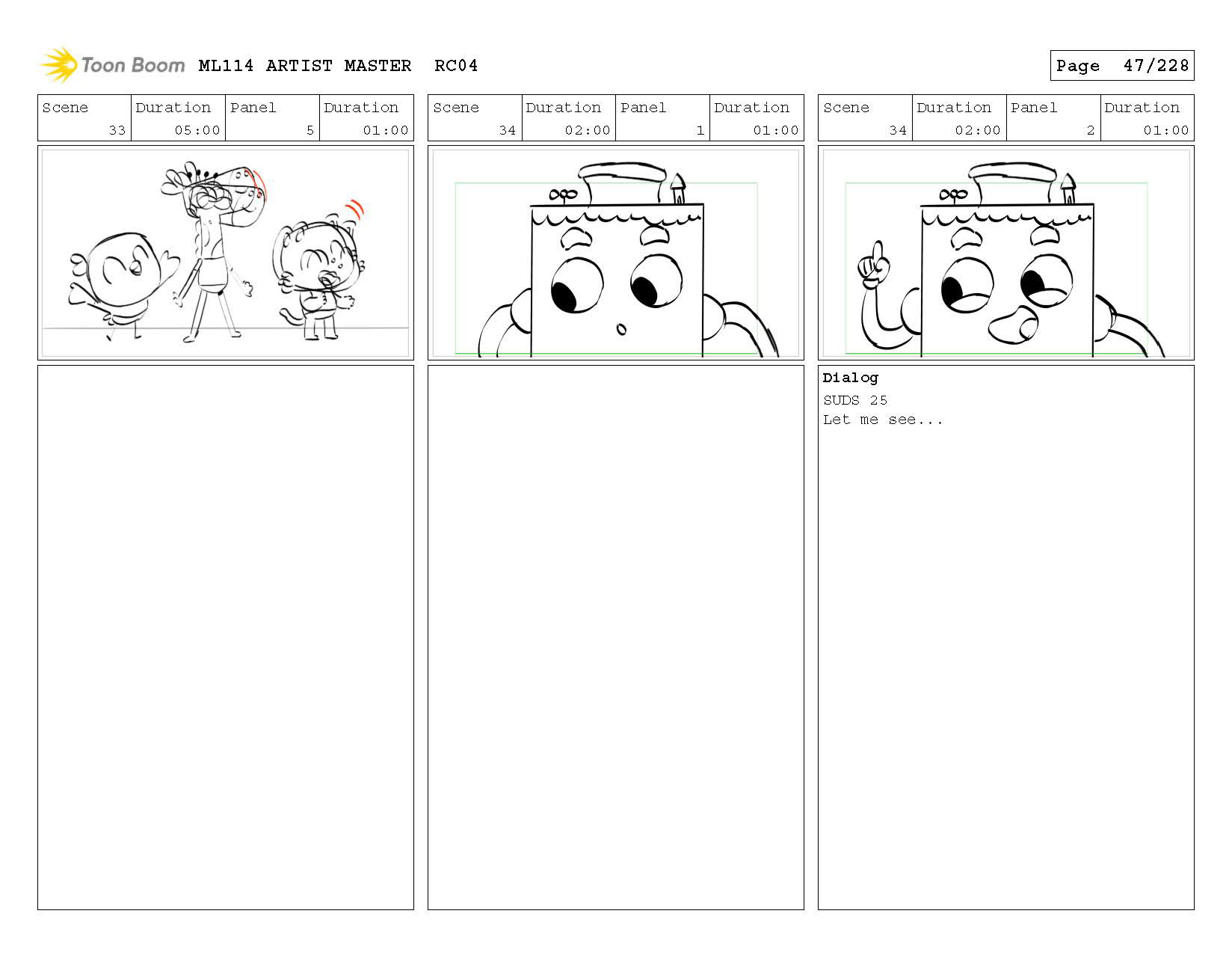 Toon Boom ML114 ARTIST MASTER RC04

Page 47/228

| Scene | Duration | Panel | Duration |
|---|---|---|---|
| 33 | 05:00 | 5 | 01:00 |

| Scene | Duration | Panel | Duration |
|---|---|---|---|
| 34 | 02:00 | 1 | 01:00 |

| Scene | Duration | Panel | Duration |
|---|---|---|---|
| 34 | 02:00 | 2 | 01:00 |

Dialog
SUDS 25
Let me see...