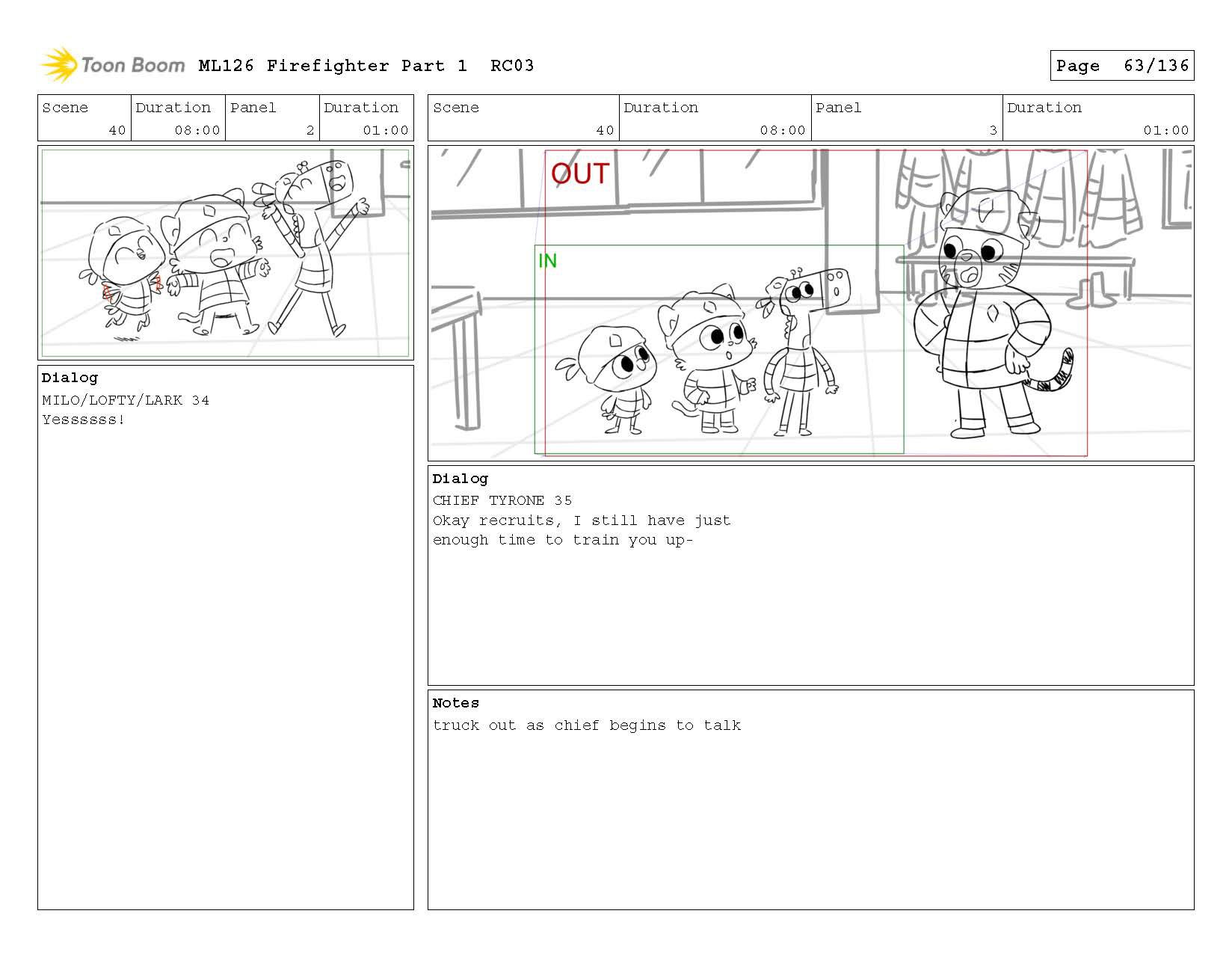 Toon Boom ML126 Firefighter Part 1 RC03

Page 63/136

| Scene | Duration | Panel | Duration |
|---|---|---|---|
| 40 | 08:00 | 2 | 01:00 |

Dialog
MILO/LOFTY/LARK 34
Yessssss!

| Scene | Duration | Panel | Duration |
|---|---|---|---|
| 40 | 08:00 | 3 | 01:00 |

OUT

IN

Dialog
CHIEF TYRONE 35
Okay recruits, I still have just enough time to train you up-

Notes
truck out as chief begins to talk