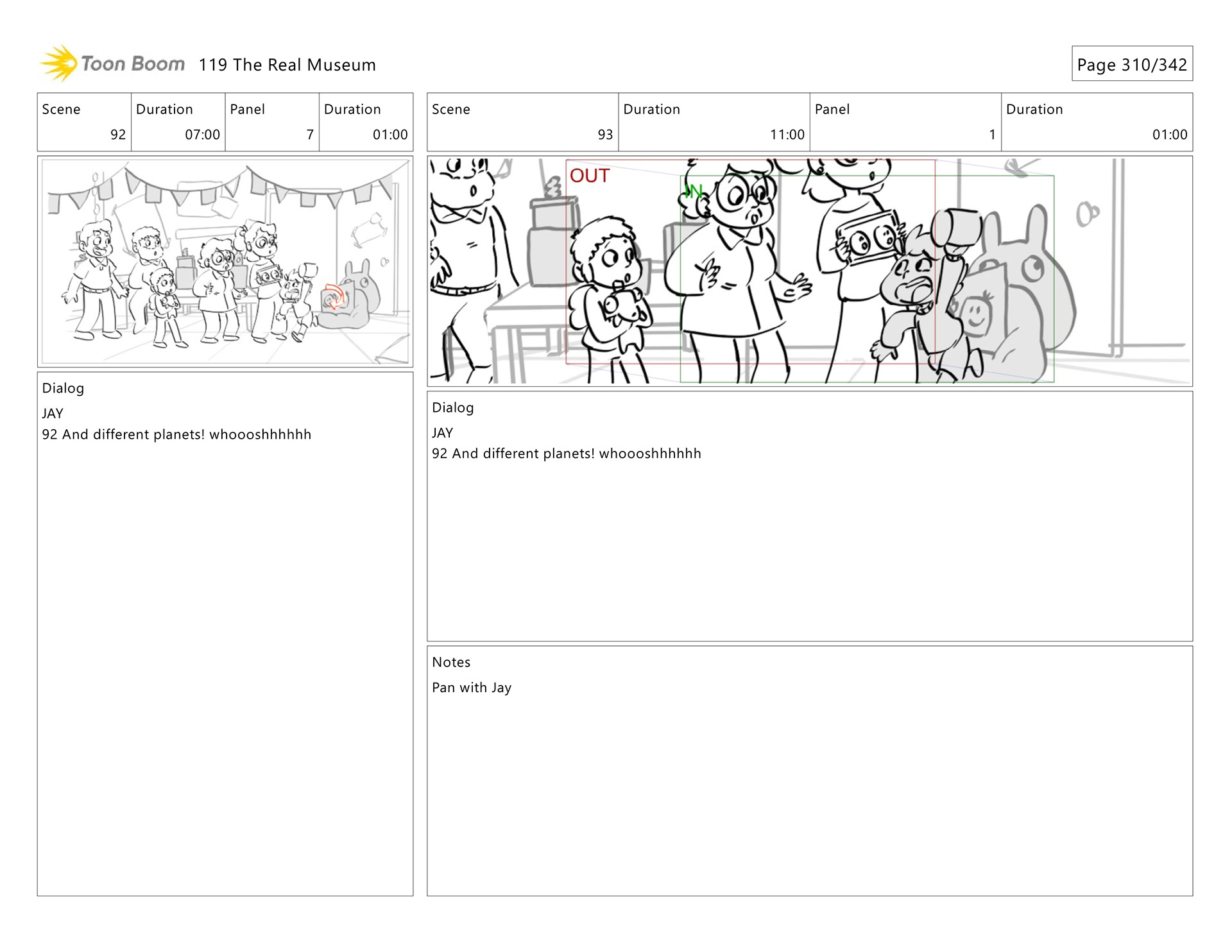 Toon Boom 119 The Real Museum

Page 310/342

| Scene | Duration | Panel | Duration |
|---|---|---|---|
| 92 | 07:00 | 7 | 01:00 |

Dialog

JAY

92 And different planets! whoooshhhhhh

| Scene | Duration | Panel | Duration |
|---|---|---|---|
| 93 | 11:00 | 1 | 01:00 |

OUT

IN

Dialog

JAY

92 And different planets! whoooshhhhhh

Notes

Pan with Jay