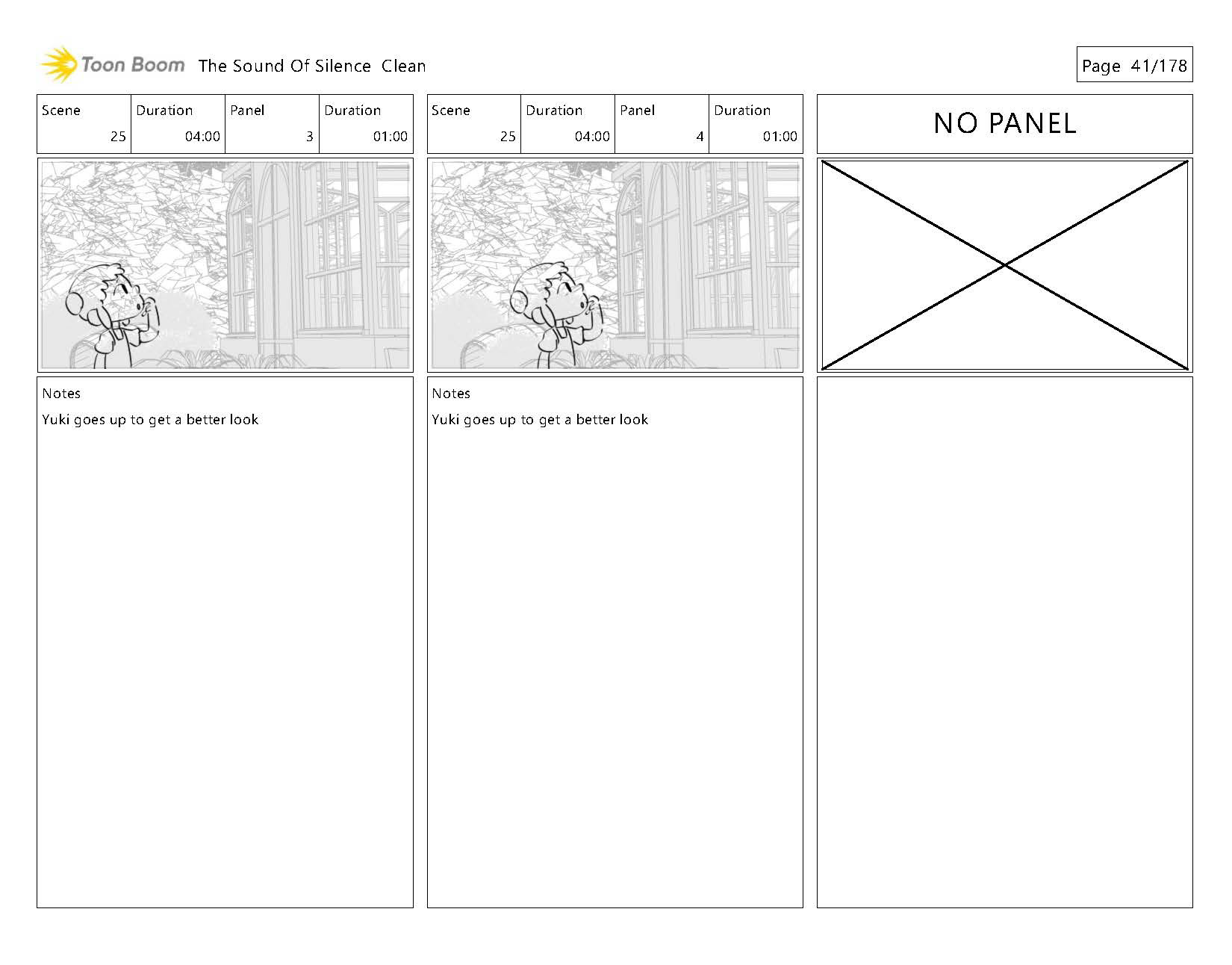 Toon Boom The Sound Of Silence Clean

Page 41/178

| Scene | Duration | Panel | Duration |
|---|---|---|---|
| 25 | 04:00 | 3 | 01:00 |

Notes

Yuki goes up to get a better look

| Scene | Duration | Panel | Duration |
|---|---|---|---|
| 25 | 04:00 | 4 | 01:00 |

Notes

Yuki goes up to get a better look

NO PANEL