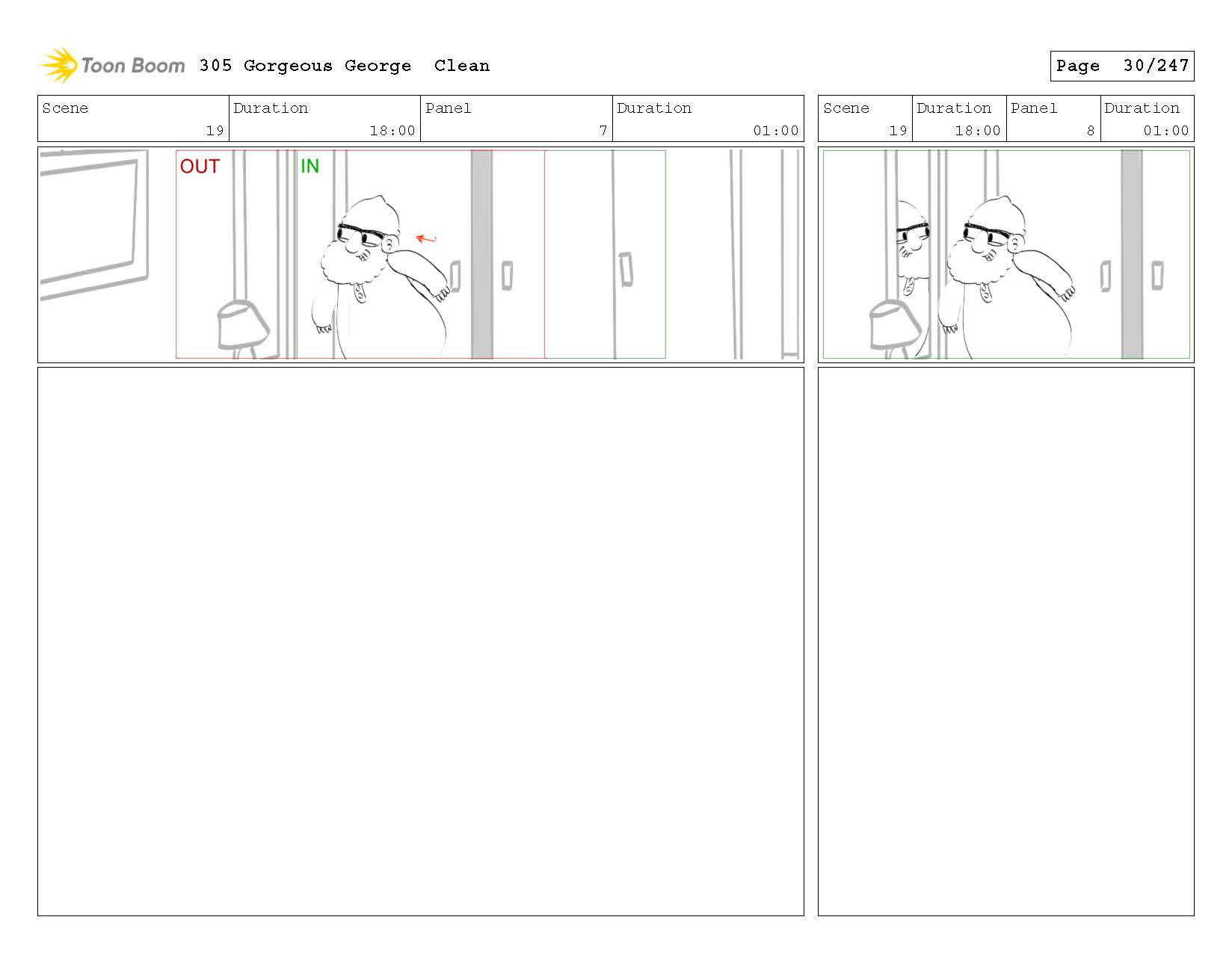 Toon Boom 305 Gorgeous George Clean

Page 30/247

| Scene | Duration | Panel | Duration |
|---|---|---|---|
| 19 | 18:00 | 7 | 01:00 |

OUT
IN

| Scene | Duration | Panel | Duration |
|---|---|---|---|
| 19 | 18:00 | 8 | 01:00 |