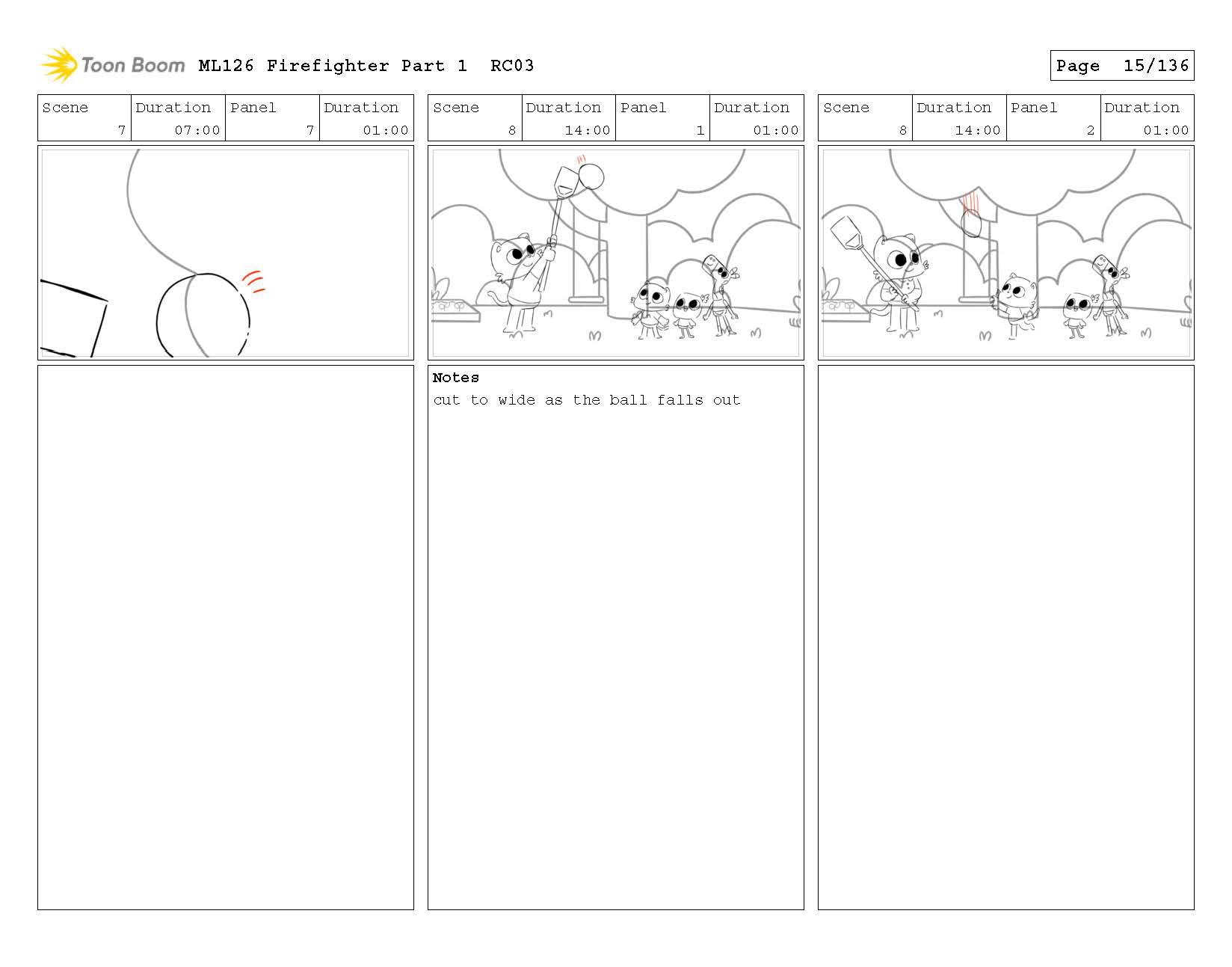 Toon Boom ML126 Firefighter Part 1 RC03

Page 15/136

| Scene | Duration | Panel | Duration |
|---|---|---|---|
| 7 | 07:00 | 7 | 01:00 |

| Scene | Duration | Panel | Duration |
|---|---|---|---|
| 8 | 14:00 | 1 | 01:00 |

Notes
cut to wide as the ball falls out

| Scene | Duration | Panel | Duration |
|---|---|---|---|
| 8 | 14:00 | 2 | 01:00 |