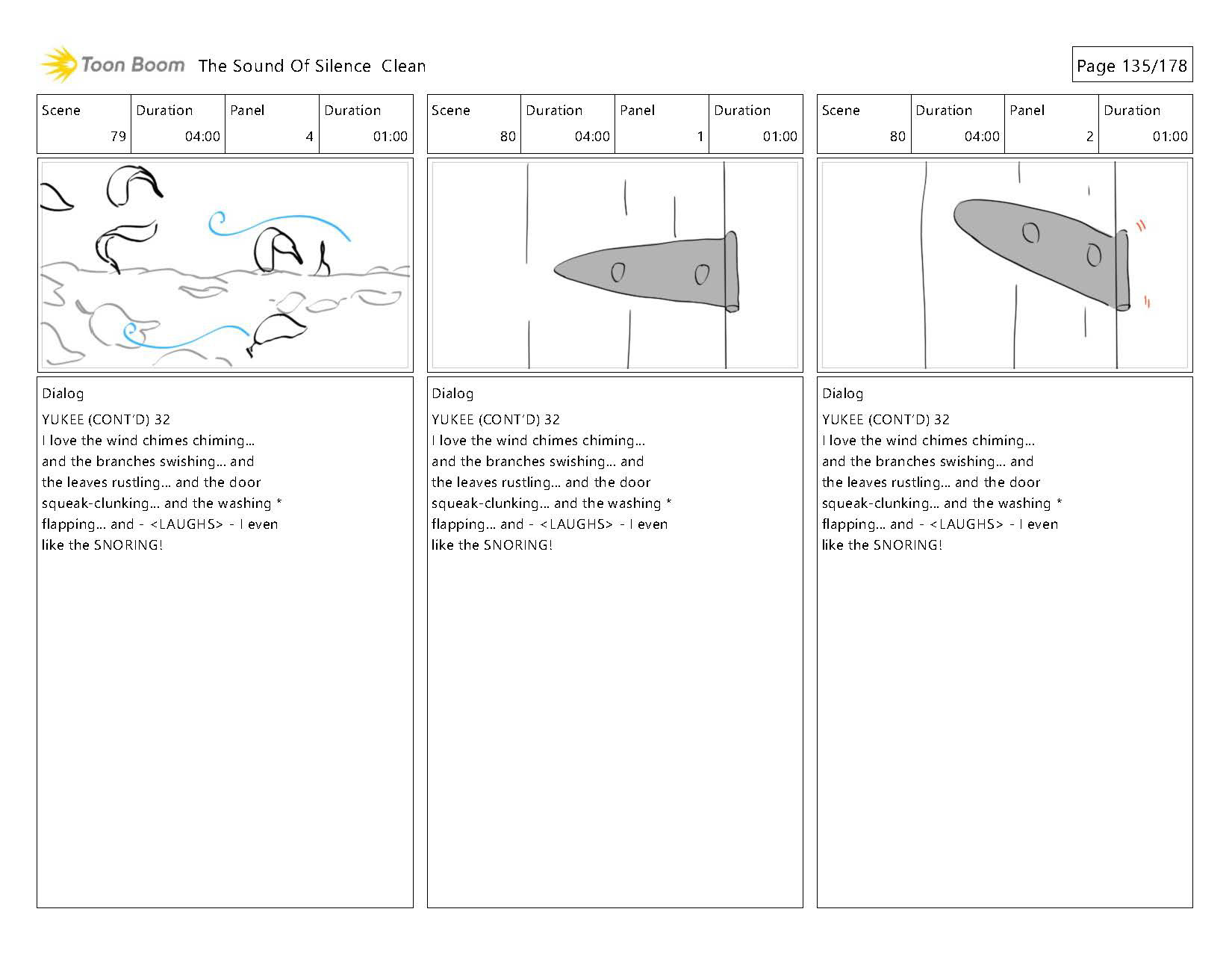 Toon Boom The Sound Of Silence Clean

Page 135/178

| Scene | Duration | Panel | Duration |
|---|---|---|---|
| 79 | 04:00 | 4 | 01:00 |

Dialog
YUKEE (CONT'D) 32
I love the wind chimes chiming... and the branches swishing... and the leaves rustling... and the door squeak-clunking... and the washing * flapping... and - <LAUGHS> - I even like the SNORING!

| Scene | Duration | Panel | Duration |
|---|---|---|---|
| 80 | 04:00 | 1 | 01:00 |

Dialog
YUKEE (CONT'D) 32
I love the wind chimes chiming... and the branches swishing... and the leaves rustling... and the door squeak-clunking... and the washing * flapping... and - <LAUGHS> - I even like the SNORING!

| Scene | Duration | Panel | Duration |
|---|---|---|---|
| 80 | 04:00 | 2 | 01:00 |

Dialog
YUKEE (CONT'D) 32
I love the wind chimes chiming... and the branches swishing... and the leaves rustling... and the door squeak-clunking... and the washing * flapping... and - <LAUGHS> - I even like the SNORING!