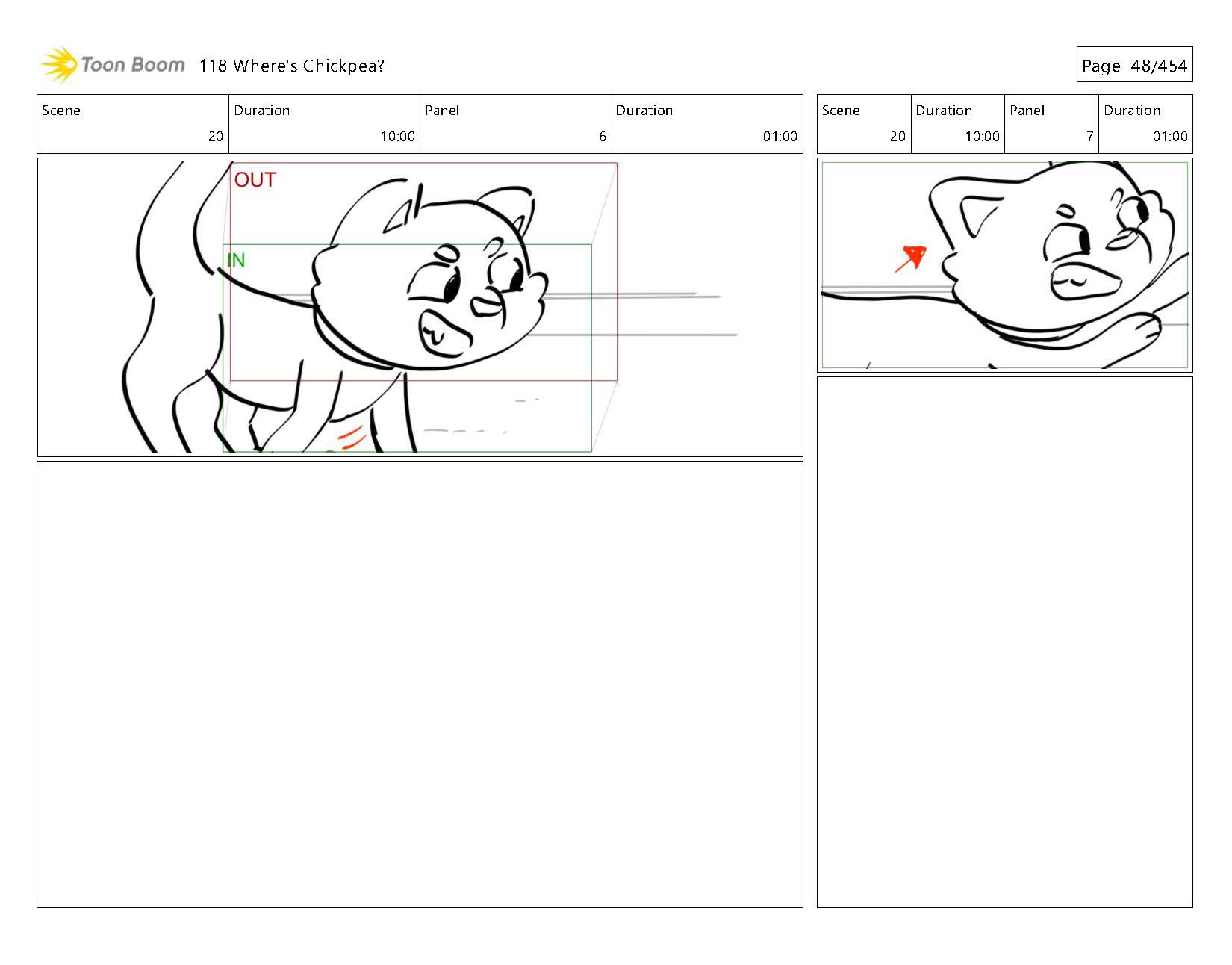 Toon Boom 118 Where's Chickpea?

Page 48/454

| Scene | Duration | Panel | Duration |
|---|---|---|---|
| 20 | 10:00 | 6 | 01:00 |

OUT

IN

| Scene | Duration | Panel | Duration |
|---|---|---|---|
| 20 | 10:00 | 7 | 01:00 |