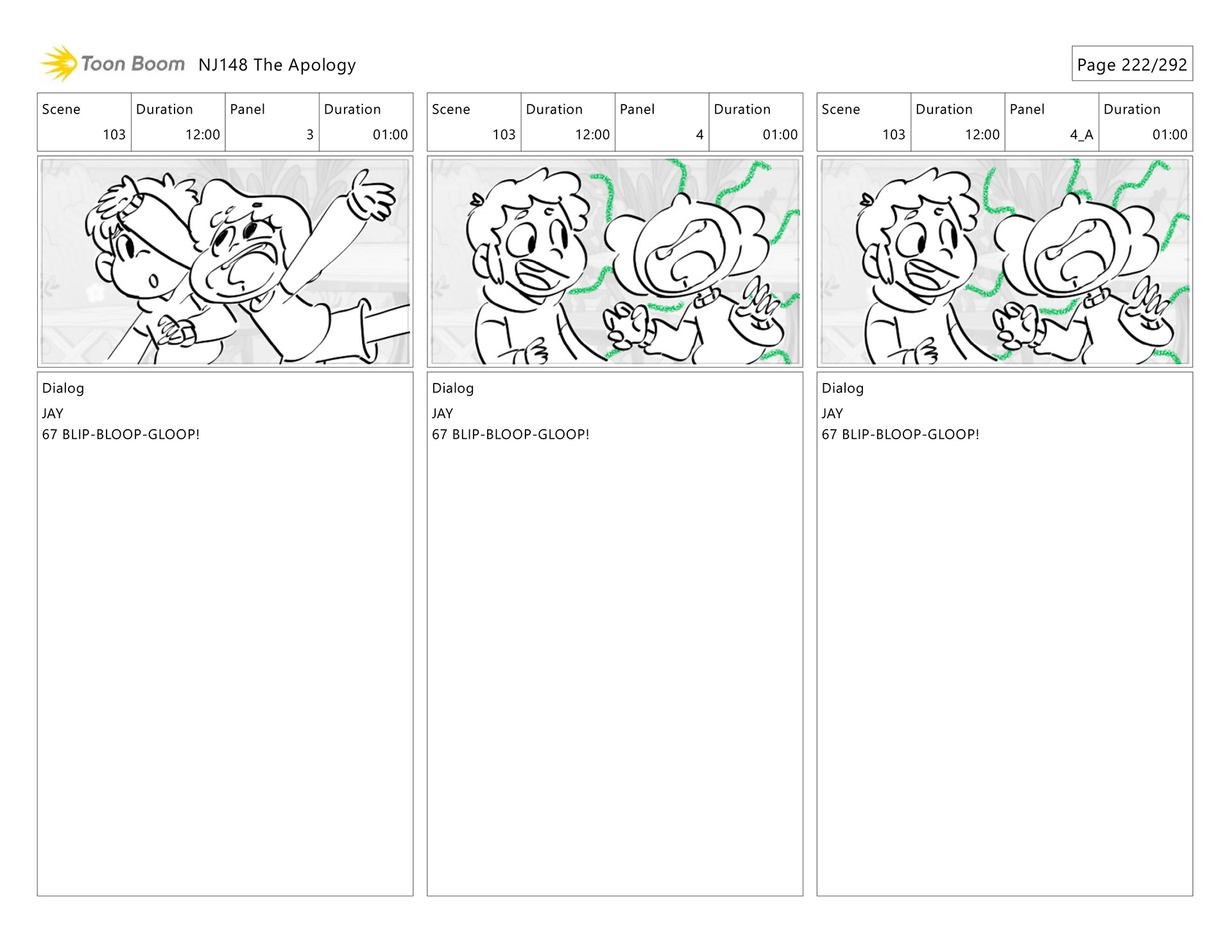 Toon Boom NJ148 The Apology

Page 222/292

| Scene | Duration | Panel | Duration |
|---|---|---|---|
| 103 | 12:00 | 3 | 01:00 |

Dialog
JAY
67 BLIP-BLOOP-GLOOP!

| Scene | Duration | Panel | Duration |
|---|---|---|---|
| 103 | 12:00 | 4 | 01:00 |

Dialog
JAY
67 BLIP-BLOOP-GLOOP!

| Scene | Duration | Panel | Duration |
|---|---|---|---|
| 103 | 12:00 | 4_A | 01:00 |

Dialog
JAY
67 BLIP-BLOOP-GLOOP!