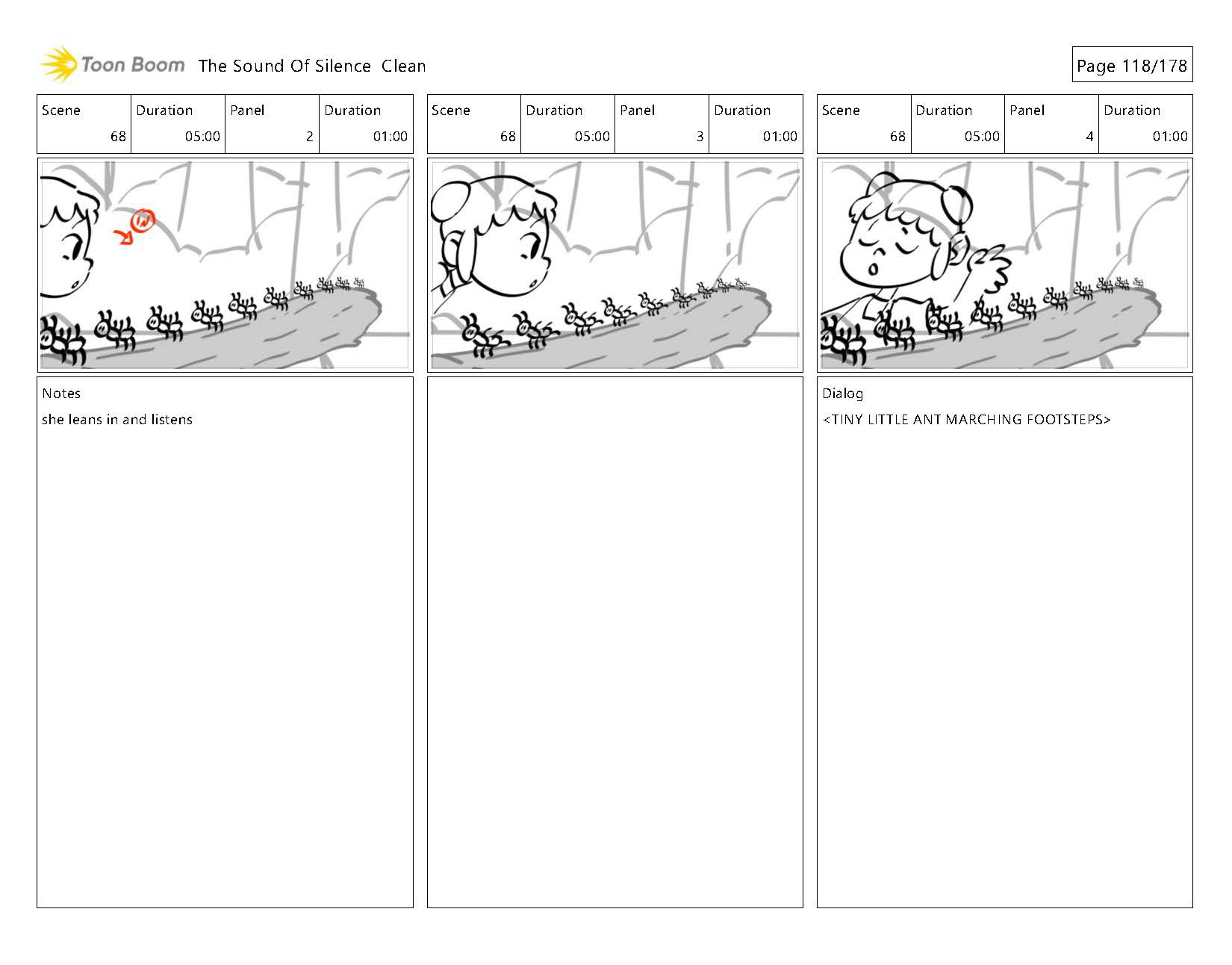 Toon Boom The Sound Of Silence Clean

Page 118/178

| Scene | Duration | Panel | Duration |
|---|---|---|---|
| 68 | 05:00 | 2 | 01:00 |

Notes
she leans in and listens

| Scene | Duration | Panel | Duration |
|---|---|---|---|
| 68 | 05:00 | 3 | 01:00 |

| Scene | Duration | Panel | Duration |
|---|---|---|---|
| 68 | 05:00 | 4 | 01:00 |

Dialog
<TINY LITTLE ANT MARCHING FOOTSTEPS>