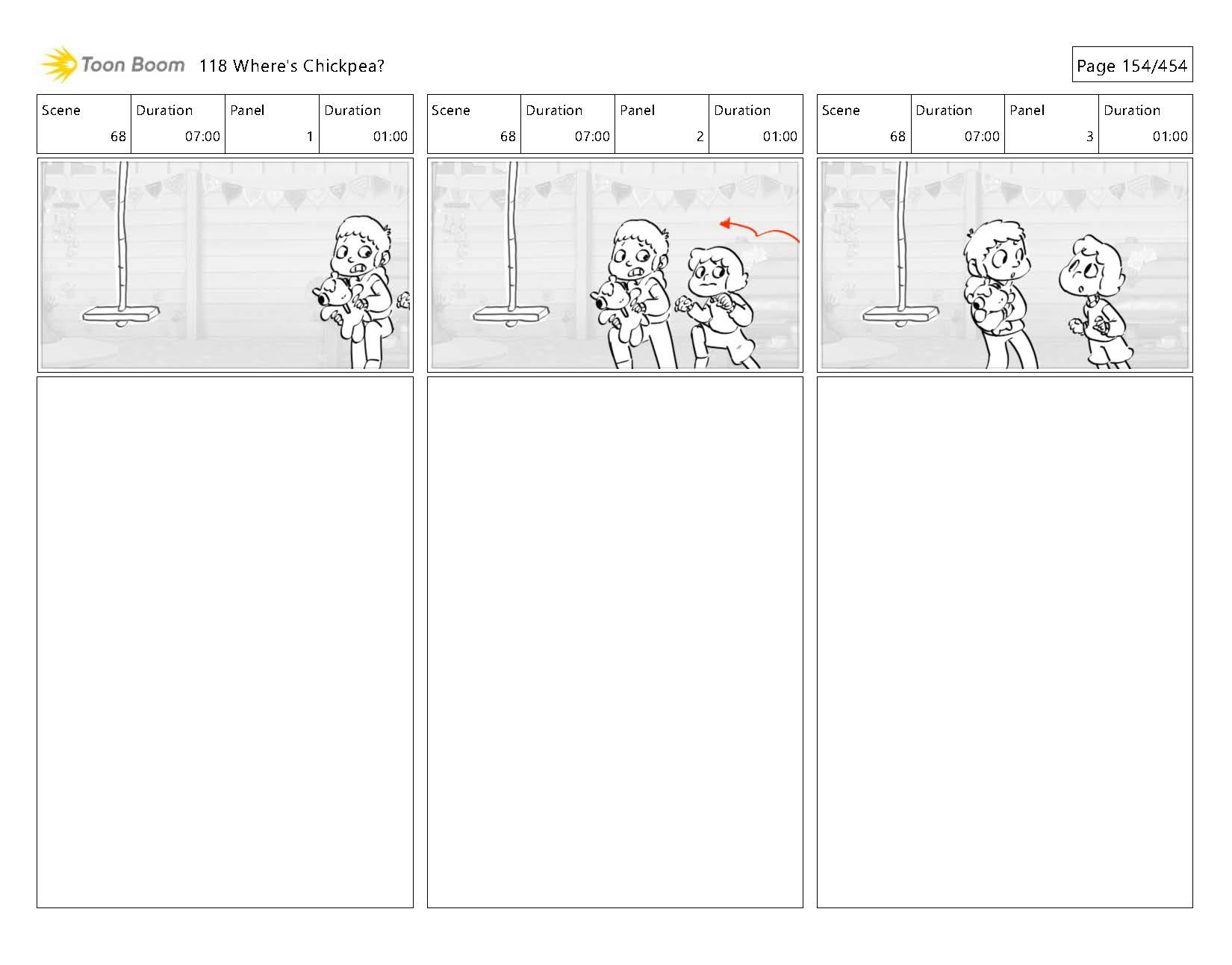 Toon Boom 118 Where's Chickpea?

Page 154/454

| Scene | Duration | Panel | Duration |
|---|---|---|---|
| 68 | 07:00 | 1 | 01:00 |

| Scene | Duration | Panel | Duration |
|---|---|---|---|
| 68 | 07:00 | 2 | 01:00 |

| Scene | Duration | Panel | Duration |
|---|---|---|---|
| 68 | 07:00 | 3 | 01:00 |