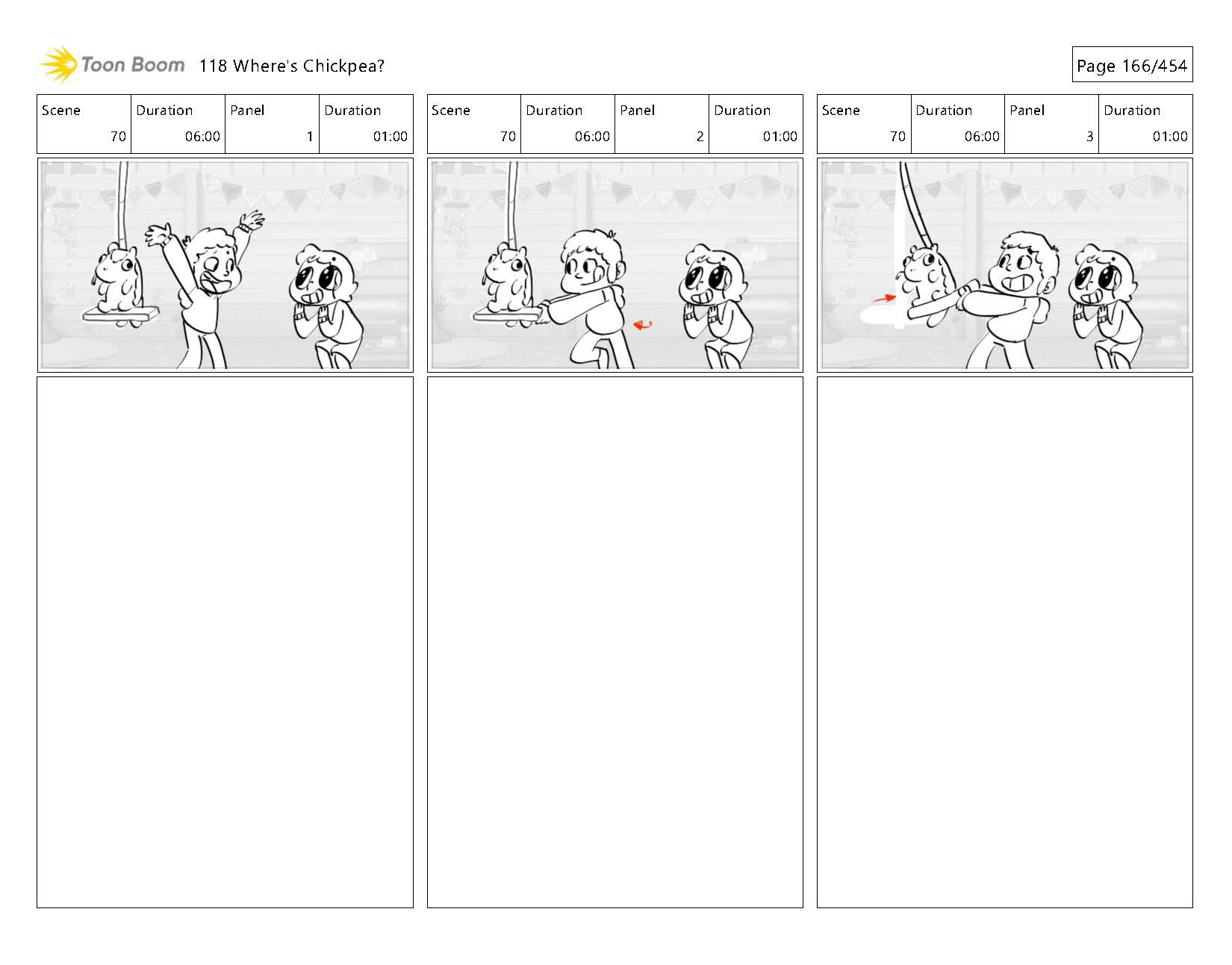 Toon Boom 118 Where's Chickpea?

Page 166/454

| Scene | Duration | Panel | Duration |
|---|---|---|---|
| 70 | 06:00 | 1 | 01:00 |

| Scene | Duration | Panel | Duration |
|---|---|---|---|
| 70 | 06:00 | 2 | 01:00 |

| Scene | Duration | Panel | Duration |
|---|---|---|---|
| 70 | 06:00 | 3 | 01:00 |