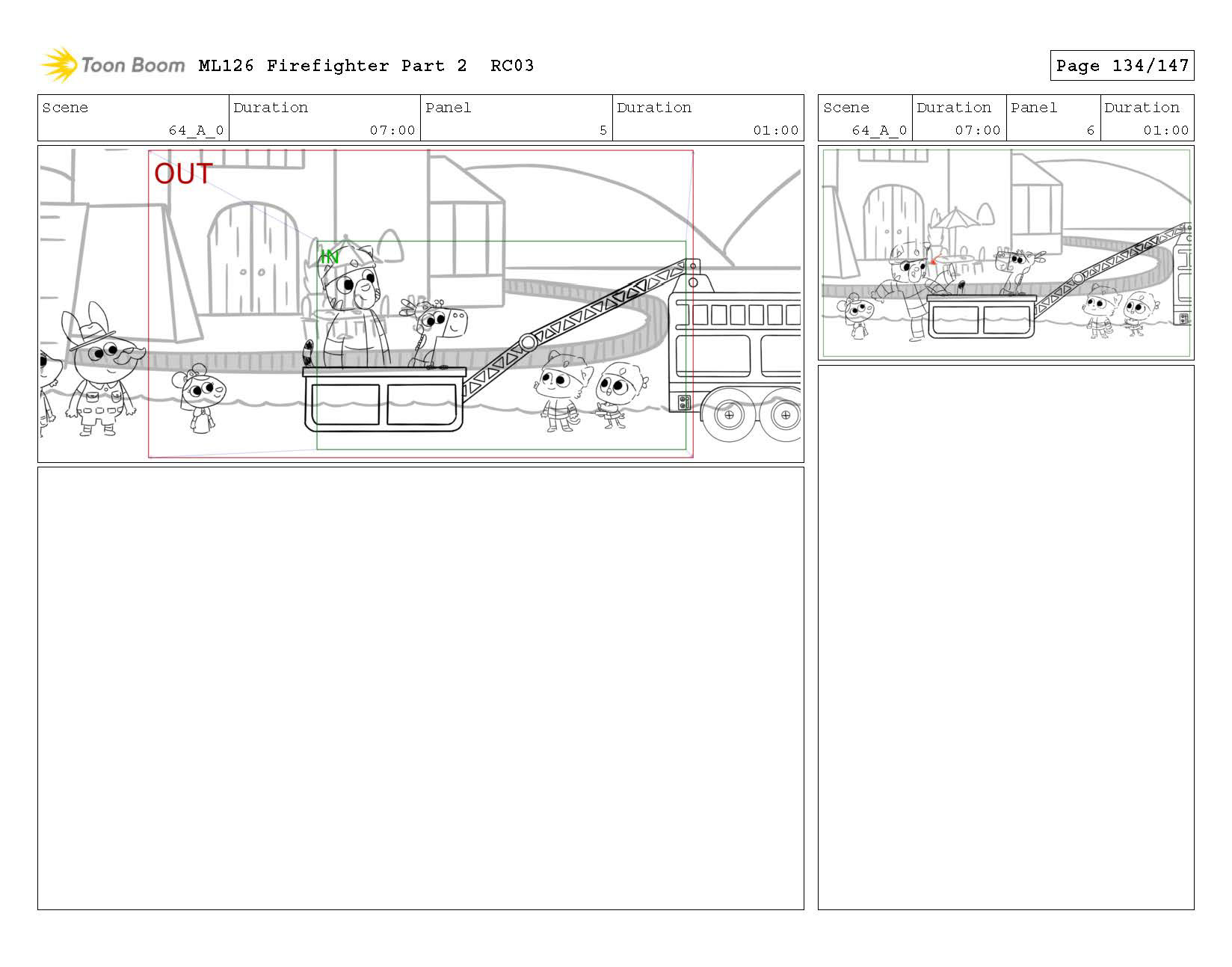 Toon Boom ML126 Firefighter Part 2 RC03

Page 134/147

| Scene | Duration | Panel | Duration |
|---|---|---|---|
| 64_A_0 | 07:00 | 5 | 01:00 |

OUT

IN

| Scene | Duration | Panel | Duration |
|---|---|---|---|
| 64_A_0 | 07:00 | 6 | 01:00 |