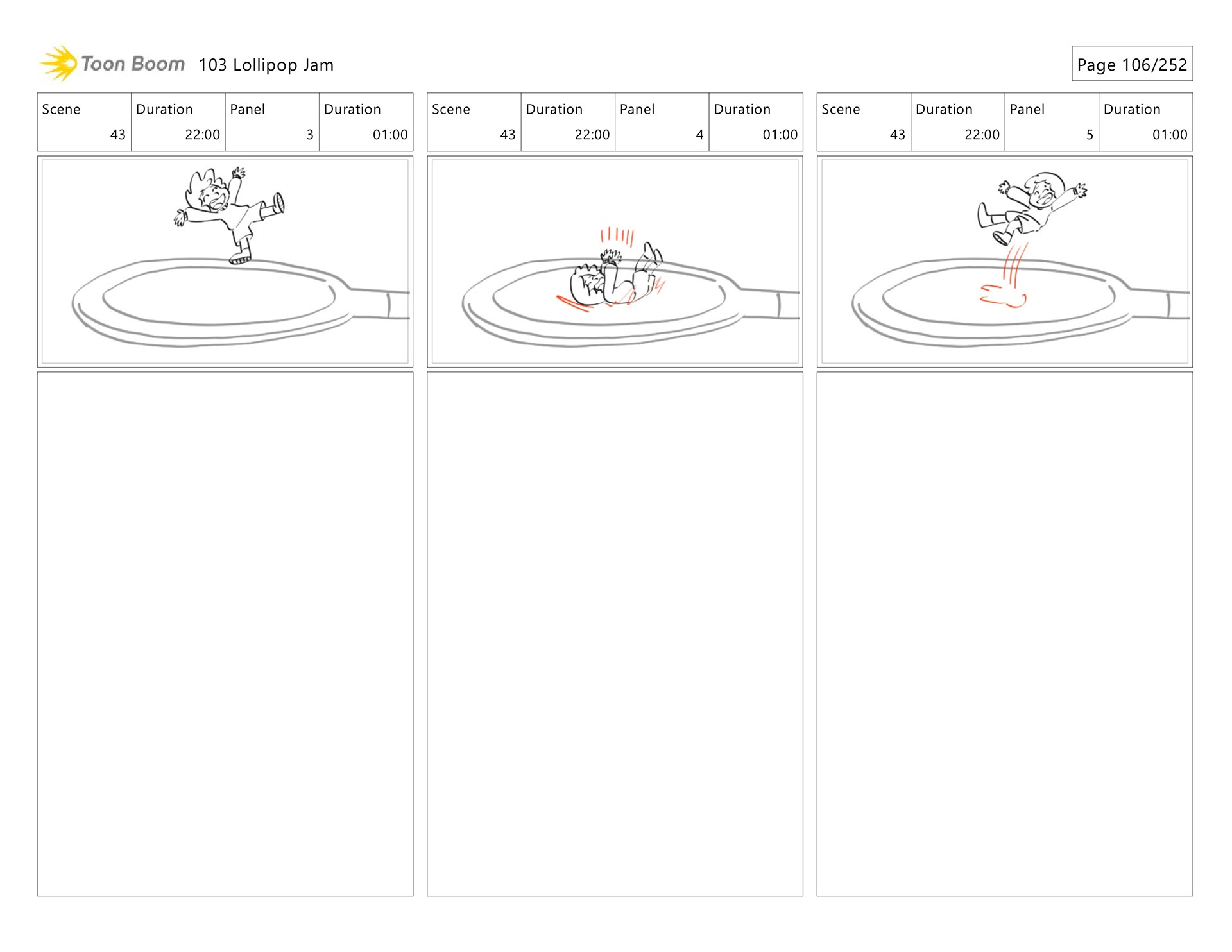 Toon Boom 103 Lollipop Jam

Page 106/252

| Scene | Duration | Panel | Duration |
|---|---|---|---|
| 43 | 22:00 | 3 | 01:00 |

| Scene | Duration | Panel | Duration |
|---|---|---|---|
| 43 | 22:00 | 4 | 01:00 |

| Scene | Duration | Panel | Duration |
|---|---|---|---|
| 43 | 22:00 | 5 | 01:00 |