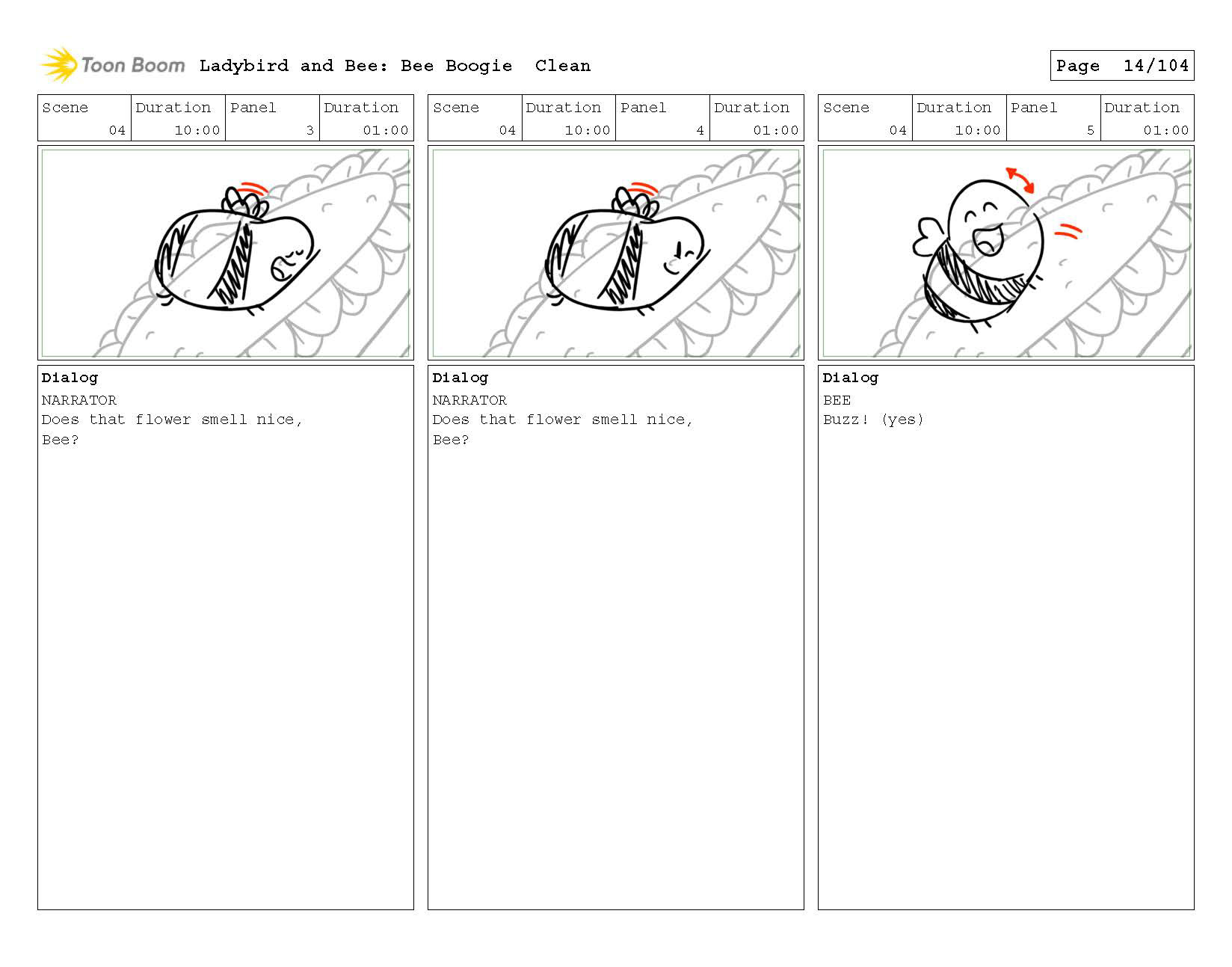 Toon Boom Ladybird and Bee: Bee Boogie Clean

Page 14/104

| Scene | Duration | Panel | Duration |
|---|---|---|---|
| 04 | 10:00 | 3 | 01:00 |

Dialog
NARRATOR
Does that flower smell nice, Bee?

| Scene | Duration | Panel | Duration |
|---|---|---|---|
| 04 | 10:00 | 4 | 01:00 |

Dialog
NARRATOR
Does that flower smell nice, Bee?

| Scene | Duration | Panel | Duration |
|---|---|---|---|
| 04 | 10:00 | 5 | 01:00 |

Dialog
BEE
Buzz! (yes)