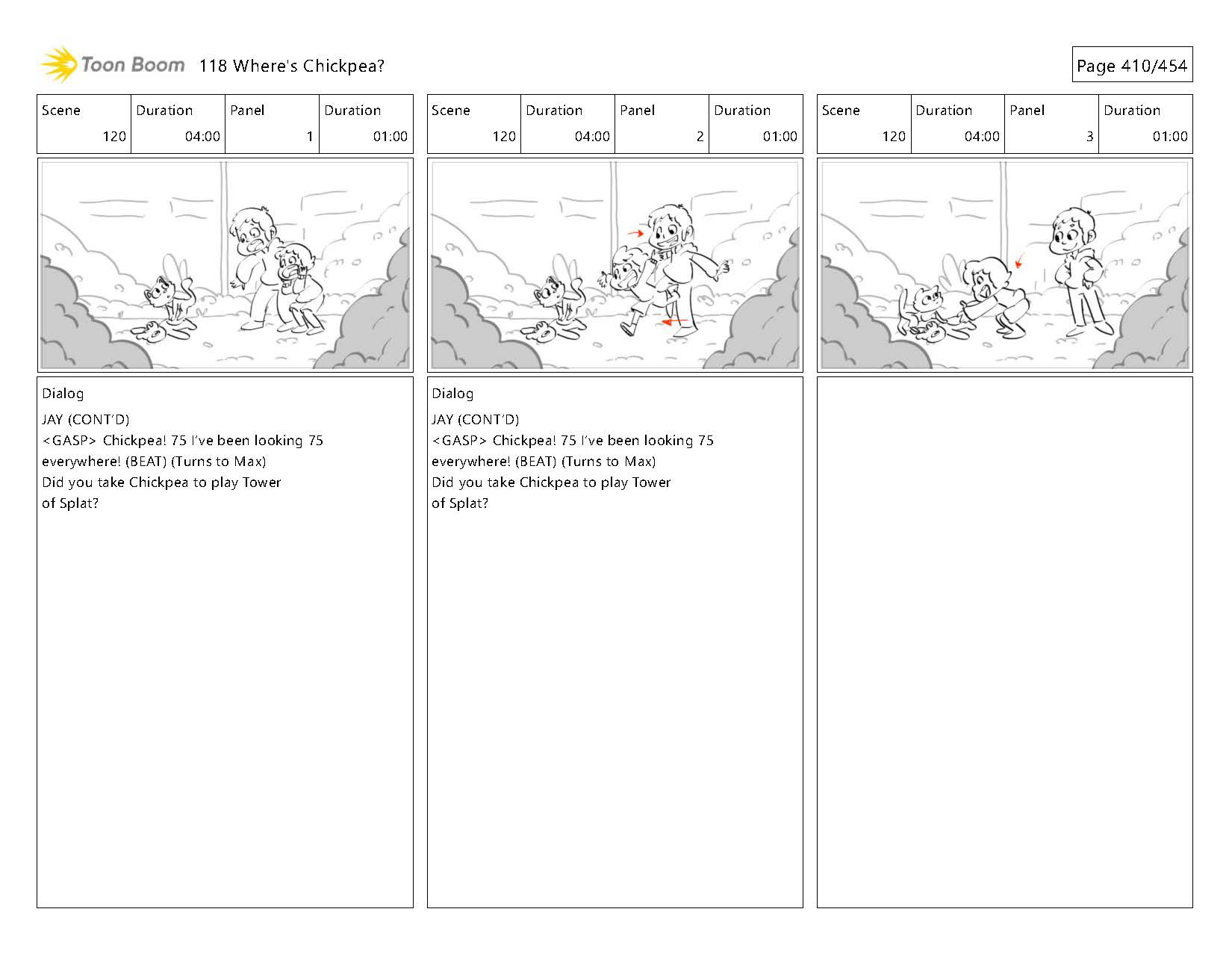 Toon Boom 118 Where's Chickpea?

Page 410/454

| Scene | Duration | Panel | Duration |
|---|---|---|---|
| 120 | 04:00 | 1 | 01:00 |

Dialog
JAY (CONT'D)
<GASP> Chickpea! 75 I've been looking 75 everywhere! (BEAT) (Turns to Max)
Did you take Chickpea to play Tower of Splat?

| Scene | Duration | Panel | Duration |
|---|---|---|---|
| 120 | 04:00 | 2 | 01:00 |

Dialog
JAY (CONT'D)
<GASP> Chickpea! 75 I've been looking 75 everywhere! (BEAT) (Turns to Max)
Did you take Chickpea to play Tower of Splat?

| Scene | Duration | Panel | Duration |
|---|---|---|---|
| 120 | 04:00 | 3 | 01:00 |