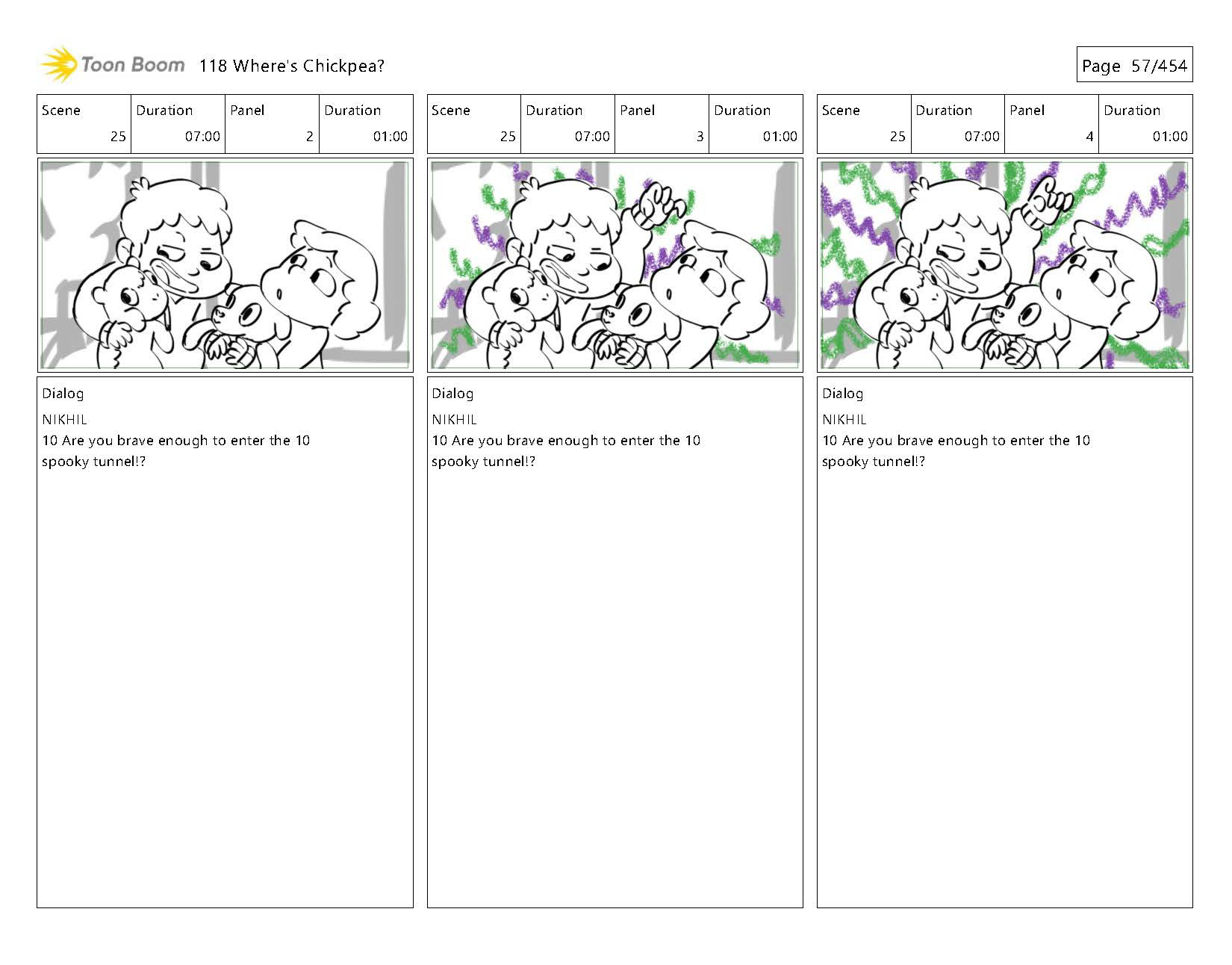 Toon Boom 118 Where's Chickpea?

Page 57/454

| Scene | Duration | Panel | Duration |
|---|---|---|---|
| 25 | 07:00 | 2 | 01:00 |

Dialog
NIKHIL
10 Are you brave enough to enter the 10 spooky tunnel!?

| Scene | Duration | Panel | Duration |
|---|---|---|---|
| 25 | 07:00 | 3 | 01:00 |

Dialog
NIKHIL
10 Are you brave enough to enter the 10 spooky tunnel!?

| Scene | Duration | Panel | Duration |
|---|---|---|---|
| 25 | 07:00 | 4 | 01:00 |

Dialog
NIKHIL
10 Are you brave enough to enter the 10 spooky tunnel!?