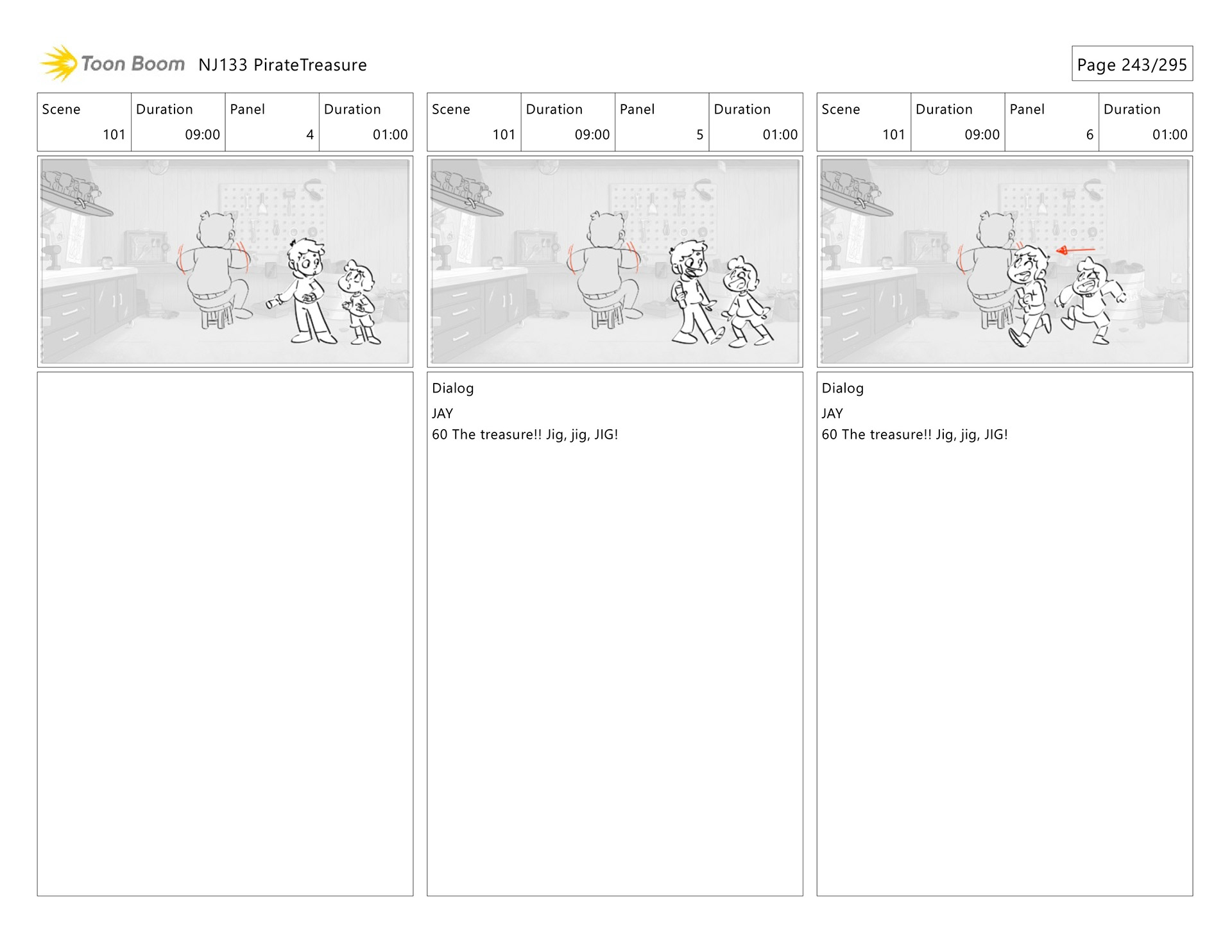 Toon Boom NJ133 PirateTreasure

Page 243/295

| Scene | Duration | Panel | Duration |
|---|---|---|---|
| 101 | 09:00 | 4 | 01:00 |

| Scene | Duration | Panel | Duration |
|---|---|---|---|
| 101 | 09:00 | 5 | 01:00 |

Dialog

JAY

60 The treasure!! Jig, jig, JIG!

| Scene | Duration | Panel | Duration |
|---|---|---|---|
| 101 | 09:00 | 6 | 01:00 |

Dialog

JAY

60 The treasure!! Jig, jig, JIG!