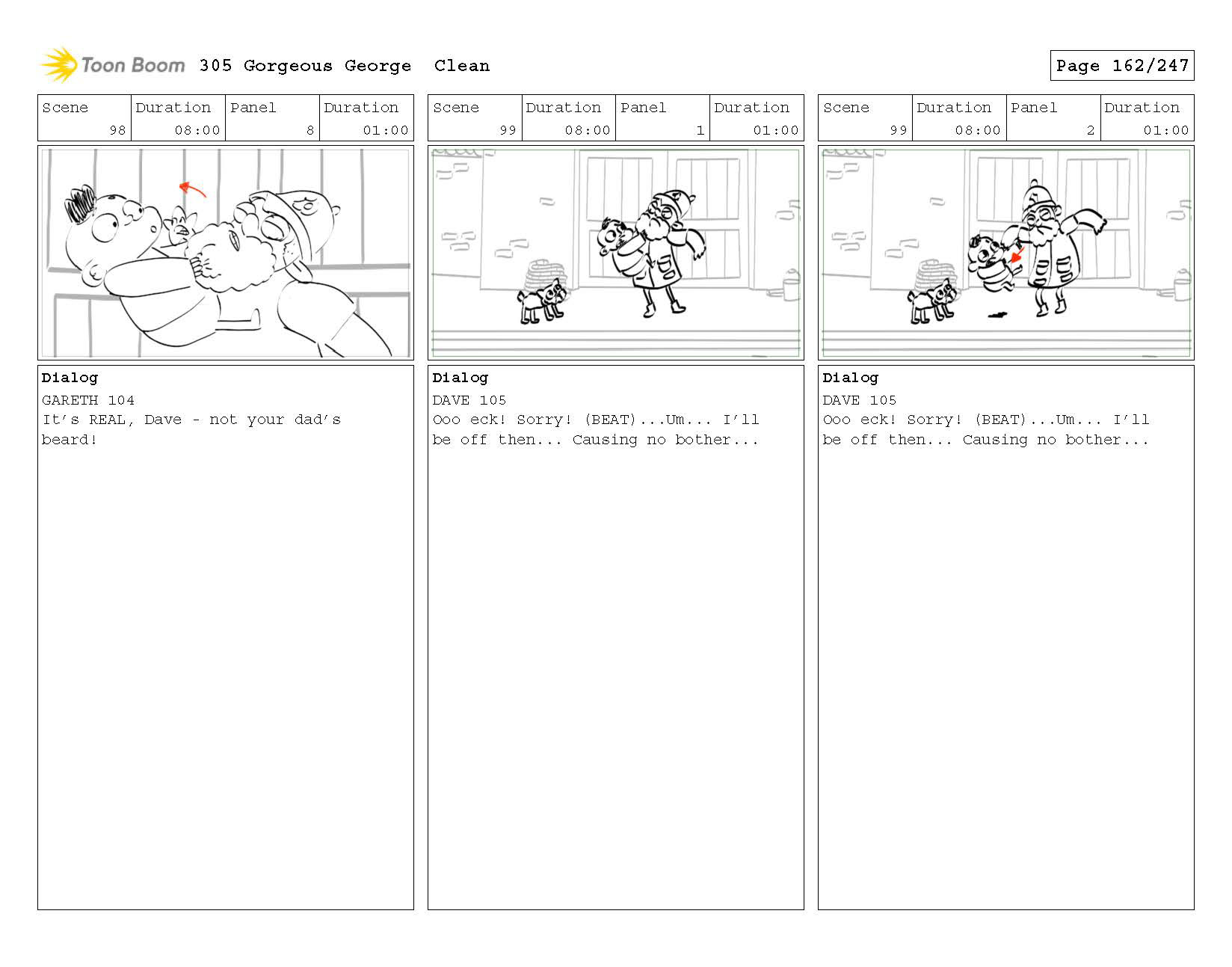 Toon Boom 305 Gorgeous George Clean

Page 162/247

| Scene | Duration | Panel | Duration |
|---|---|---|---|
| 98 | 08:00 | 8 | 01:00 |

Dialog
GARETH 104
It's REAL, Dave - not your dad's beard!

| Scene | Duration | Panel | Duration |
|---|---|---|---|
| 99 | 08:00 | 1 | 01:00 |

Dialog
DAVE 105
Ooo eck! Sorry! (BEAT)...Um... I'll be off then... Causing no bother...

| Scene | Duration | Panel | Duration |
|---|---|---|---|
| 99 | 08:00 | 2 | 01:00 |

Dialog
DAVE 105
Ooo eck! Sorry! (BEAT)...Um... I'll be off then... Causing no bother...