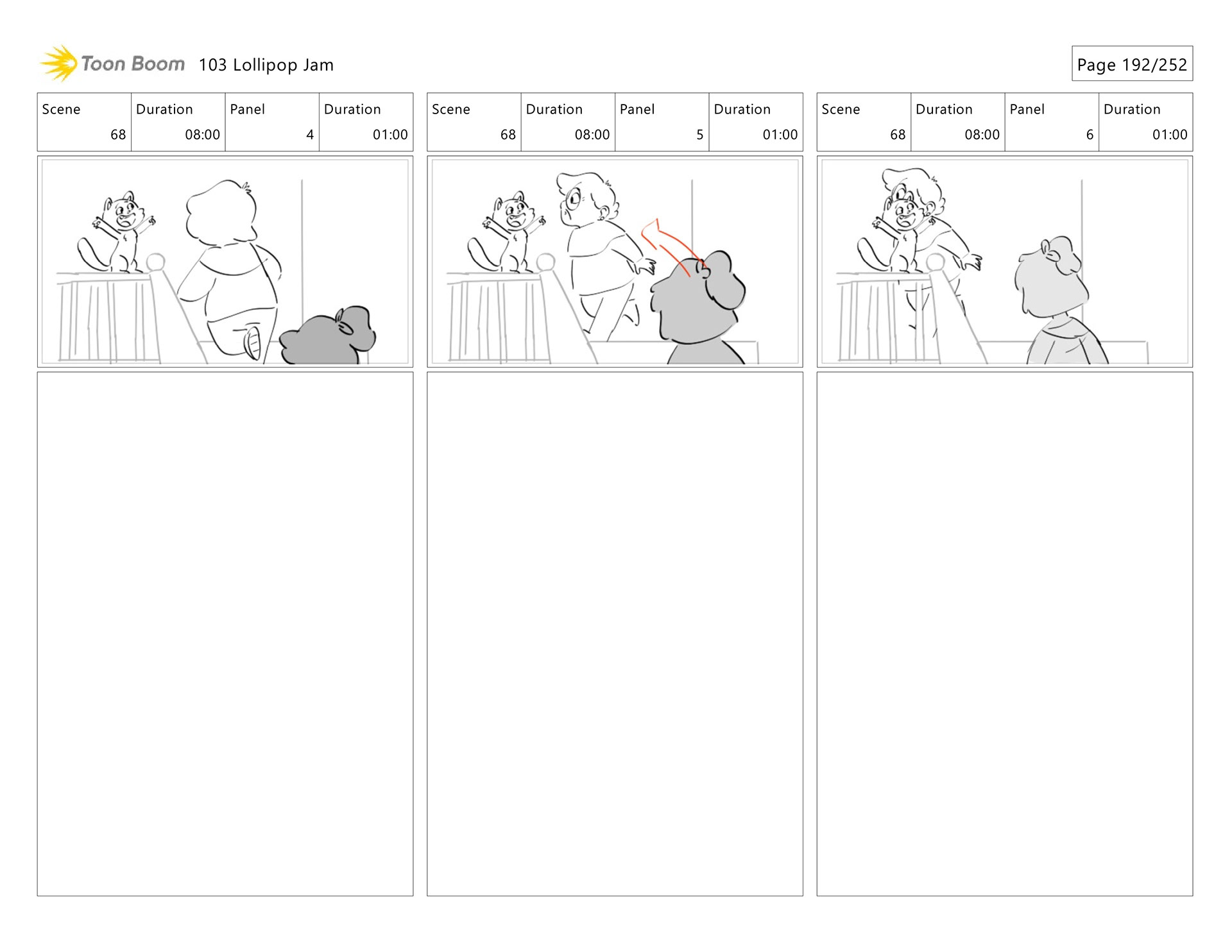 Toon Boom 103 Lollipop Jam

Page 192/252

| Scene | Duration | Panel | Duration |
|---|---|---|---|
| 68 | 08:00 | 4 | 01:00 |

| Scene | Duration | Panel | Duration |
|---|---|---|---|
| 68 | 08:00 | 5 | 01:00 |

| Scene | Duration | Panel | Duration |
|---|---|---|---|
| 68 | 08:00 | 6 | 01:00 |