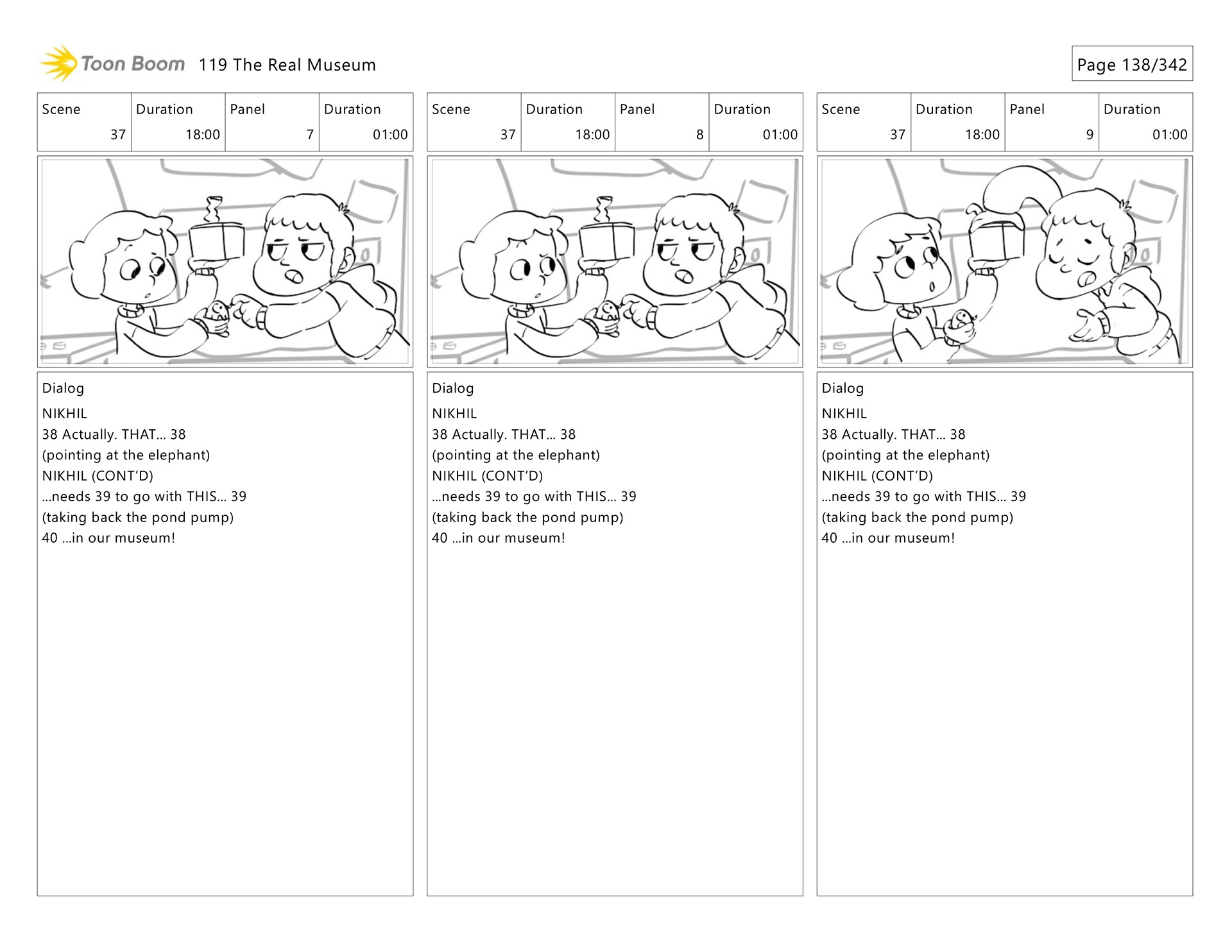 Toon Boom 119 The Real Museum

Page 138/342

| Scene | Duration | Panel | Duration |
|---|---|---|---|
| 37 | 18:00 | 7 | 01:00 |

Dialog
NIKHIL
38 Actually. THAT... 38
(pointing at the elephant)
NIKHIL (CONT'D)
...needs 39 to go with THIS... 39
(taking back the pond pump)
40 ...in our museum!

| Scene | Duration | Panel | Duration |
|---|---|---|---|
| 37 | 18:00 | 8 | 01:00 |

Dialog
NIKHIL
38 Actually. THAT... 38
(pointing at the elephant)
NIKHIL (CONT'D)
...needs 39 to go with THIS... 39
(taking back the pond pump)
40 ...in our museum!

| Scene | Duration | Panel | Duration |
|---|---|---|---|
| 37 | 18:00 | 9 | 01:00 |

Dialog
NIKHIL
38 Actually. THAT... 38
(pointing at the elephant)
NIKHIL (CONT'D)
...needs 39 to go with THIS... 39
(taking back the pond pump)
40 ...in our museum!