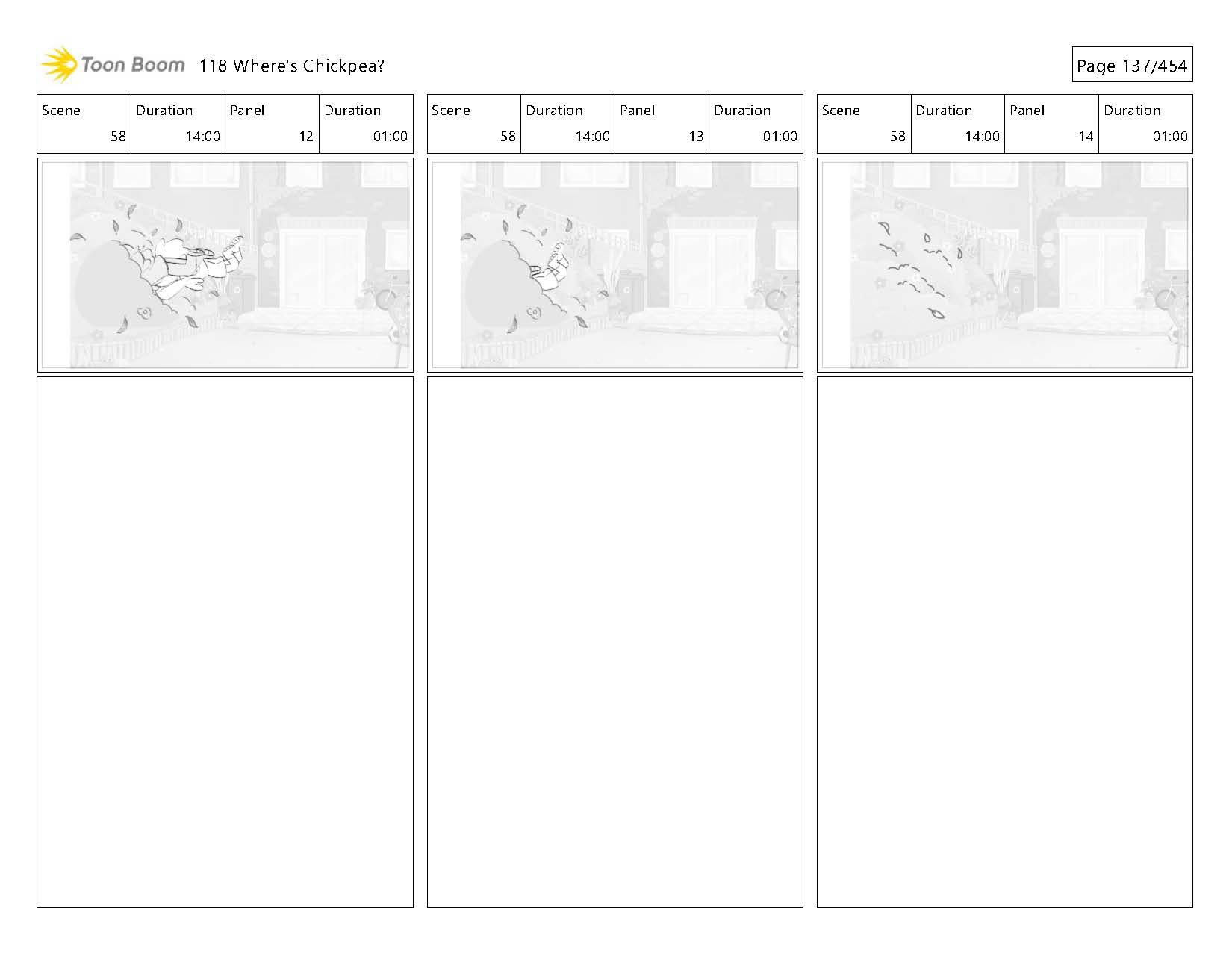 Toon Boom 118 Where's Chickpea?

Page 137/454

| Scene | Duration | Panel | Duration |
|---|---|---|---|
| 58 | 14:00 | 12 | 01:00 |

| Scene | Duration | Panel | Duration |
|---|---|---|---|
| 58 | 14:00 | 13 | 01:00 |

| Scene | Duration | Panel | Duration |
|---|---|---|---|
| 58 | 14:00 | 14 | 01:00 |