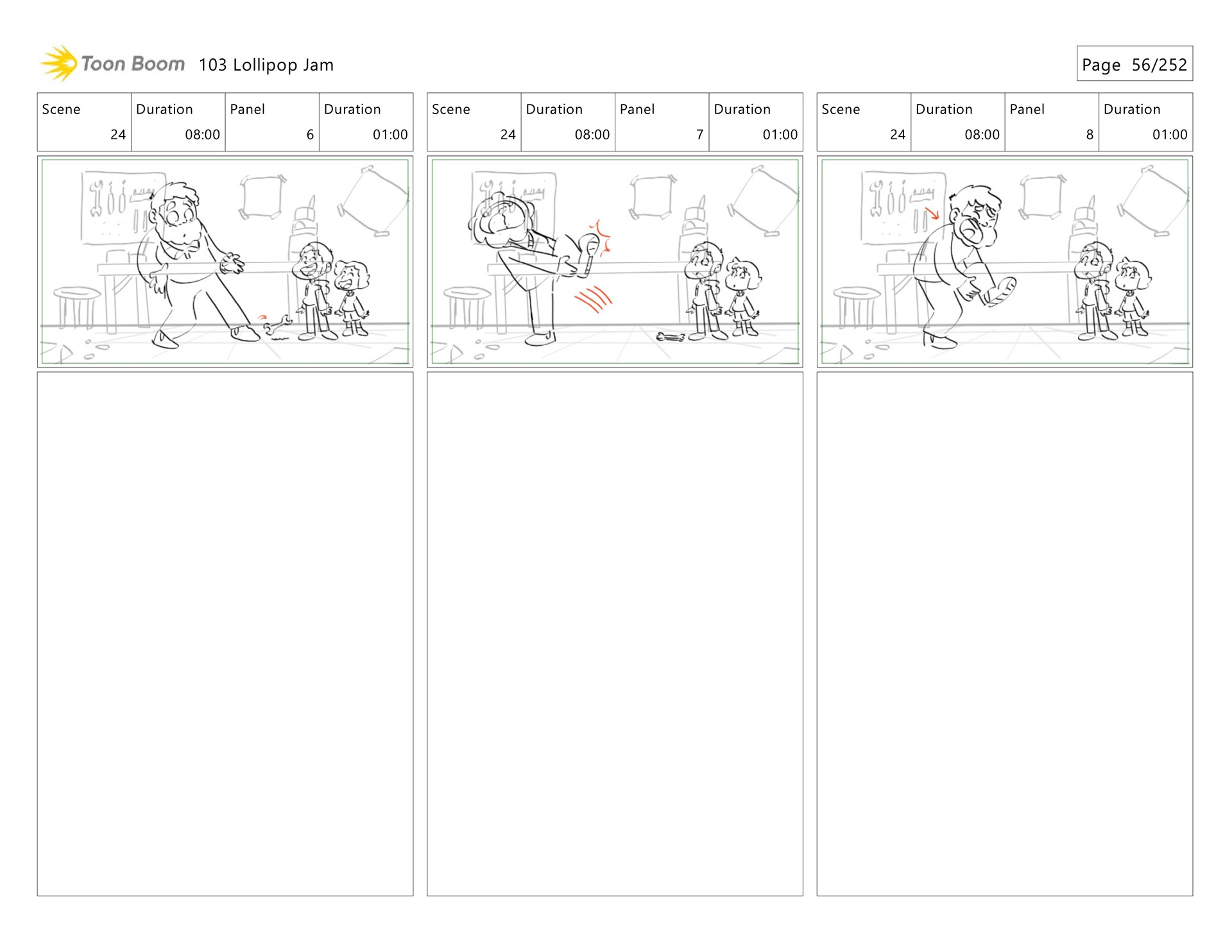 Toon Boom 103 Lollipop Jam

Page 56/252

| Scene | Duration | Panel | Duration |
|---|---|---|---|
| 24 | 08:00 | 6 | 01:00 |

| Scene | Duration | Panel | Duration |
|---|---|---|---|
| 24 | 08:00 | 7 | 01:00 |

| Scene | Duration | Panel | Duration |
|---|---|---|---|
| 24 | 08:00 | 8 | 01:00 |