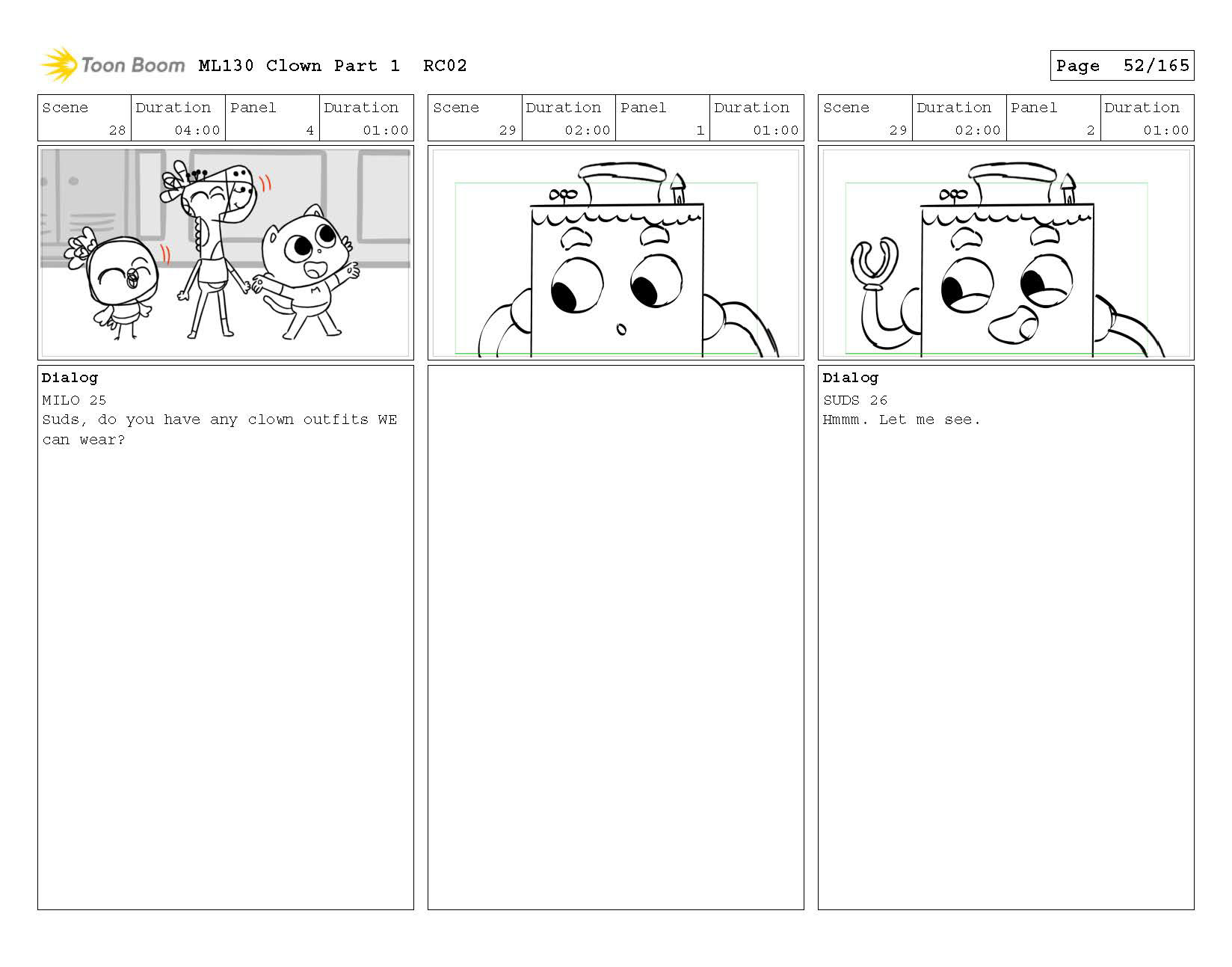 Toon Boom ML130 Clown Part 1 RC02

Page 52/165

| Scene | Duration | Panel | Duration |
|---|---|---|---|
| 28 | 04:00 | 4 | 01:00 |

Dialog
MILO 25
Suds, do you have any clown outfits WE can wear?

| Scene | Duration | Panel | Duration |
|---|---|---|---|
| 29 | 02:00 | 1 | 01:00 |

| Scene | Duration | Panel | Duration |
|---|---|---|---|
| 29 | 02:00 | 2 | 01:00 |

Dialog
SUDS 26
Hmmm. Let me see.