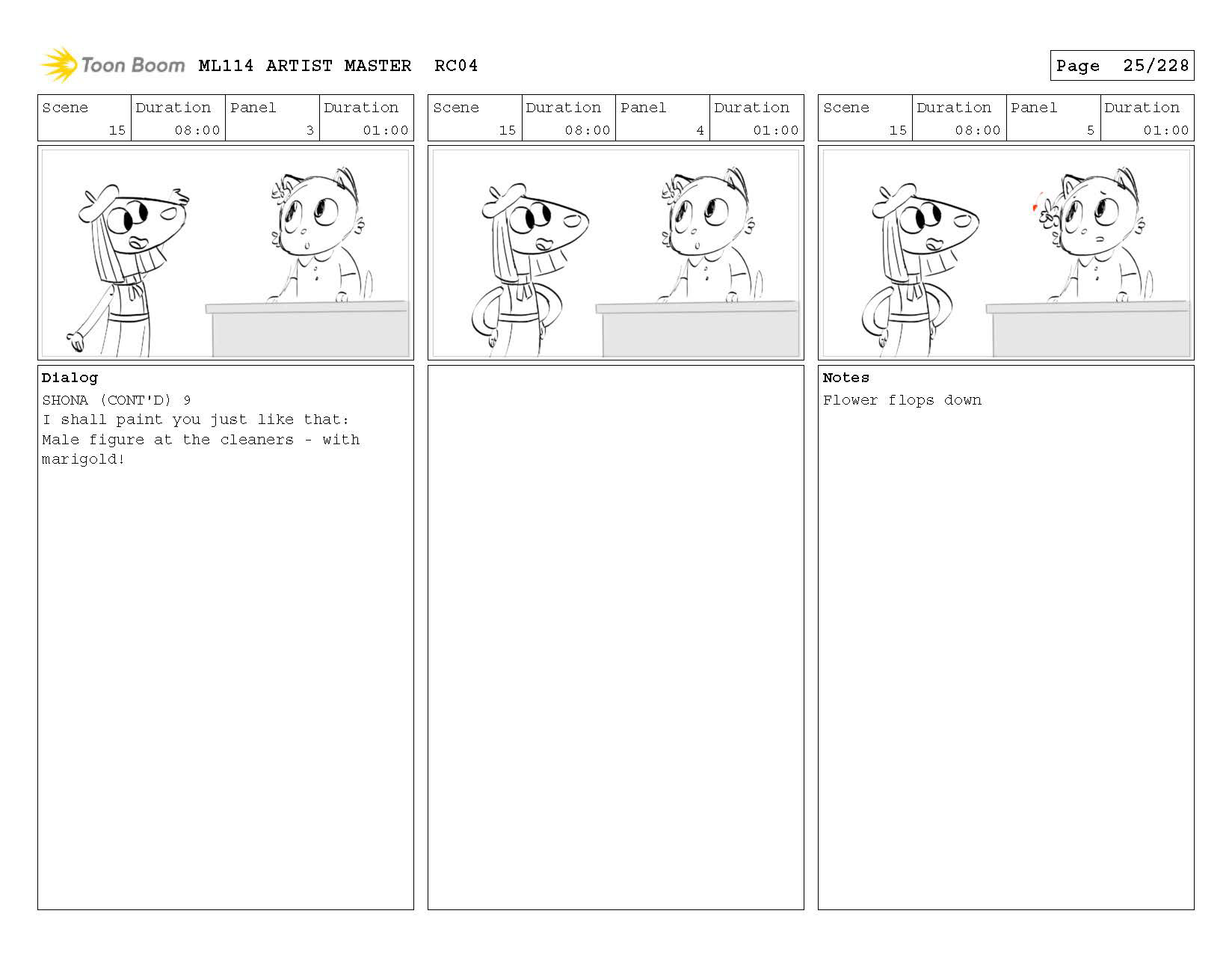 Toon Boom ML114 ARTIST MASTER RC04

Page 25/228

| Scene | Duration | Panel | Duration |
|---|---|---|---|
| 15 | 08:00 | 3 | 01:00 |

Dialog
SHONA (CONT'D) 9
I shall paint you just like that: Male figure at the cleaners - with marigold!

| Scene | Duration | Panel | Duration |
|---|---|---|---|
| 15 | 08:00 | 4 | 01:00 |

| Scene | Duration | Panel | Duration |
|---|---|---|---|
| 15 | 08:00 | 5 | 01:00 |

Notes
Flower flops down