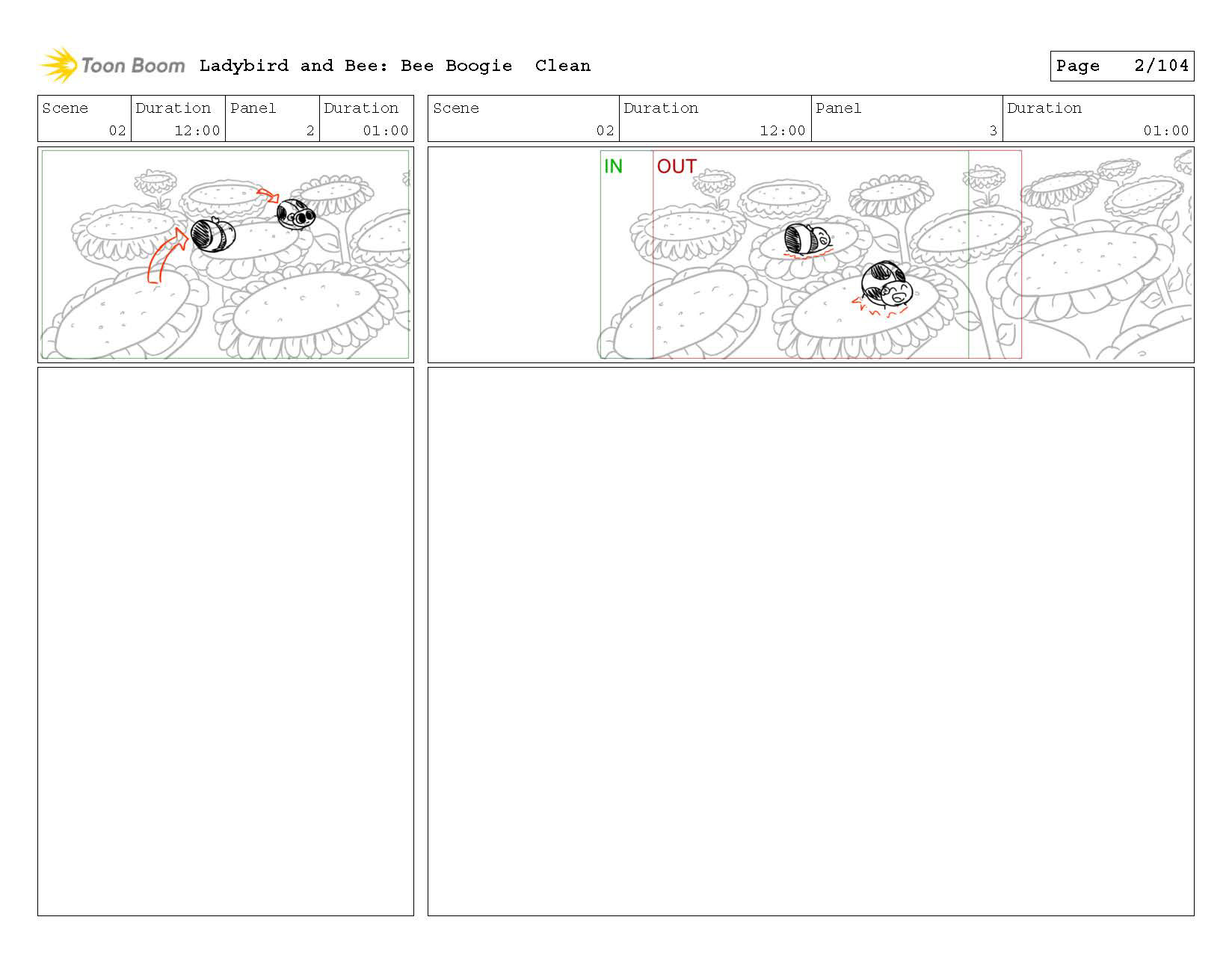 Toon Boom Ladybird and Bee: Bee Boogie Clean

Page 2/104

| Scene | Duration | Panel | Duration |
|---|---|---|---|
| 02 | 12:00 | 2 | 01:00 |

| Scene | Duration | Panel | Duration |
|---|---|---|---|
| 02 | 12:00 | 3 | 01:00 |

IN OUT