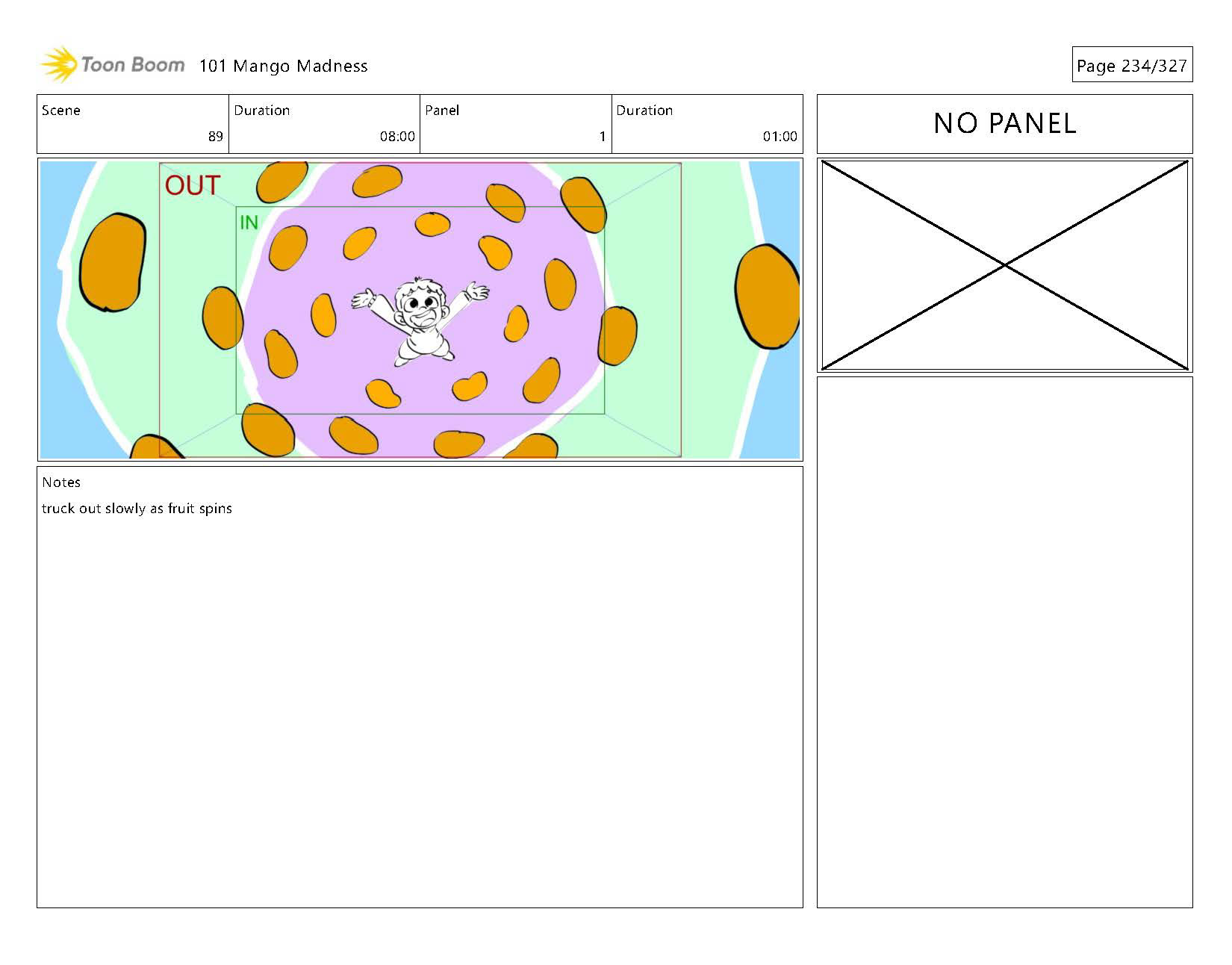 Toon Boom 101 Mango Madness

Page 234/327

| Scene | Duration | Panel | Duration |
|---|---|---|---|
| 89 | 08:00 | 1 | 01:00 |

NO PANEL

OUT

IN

Notes

truck out slowly as fruit spins