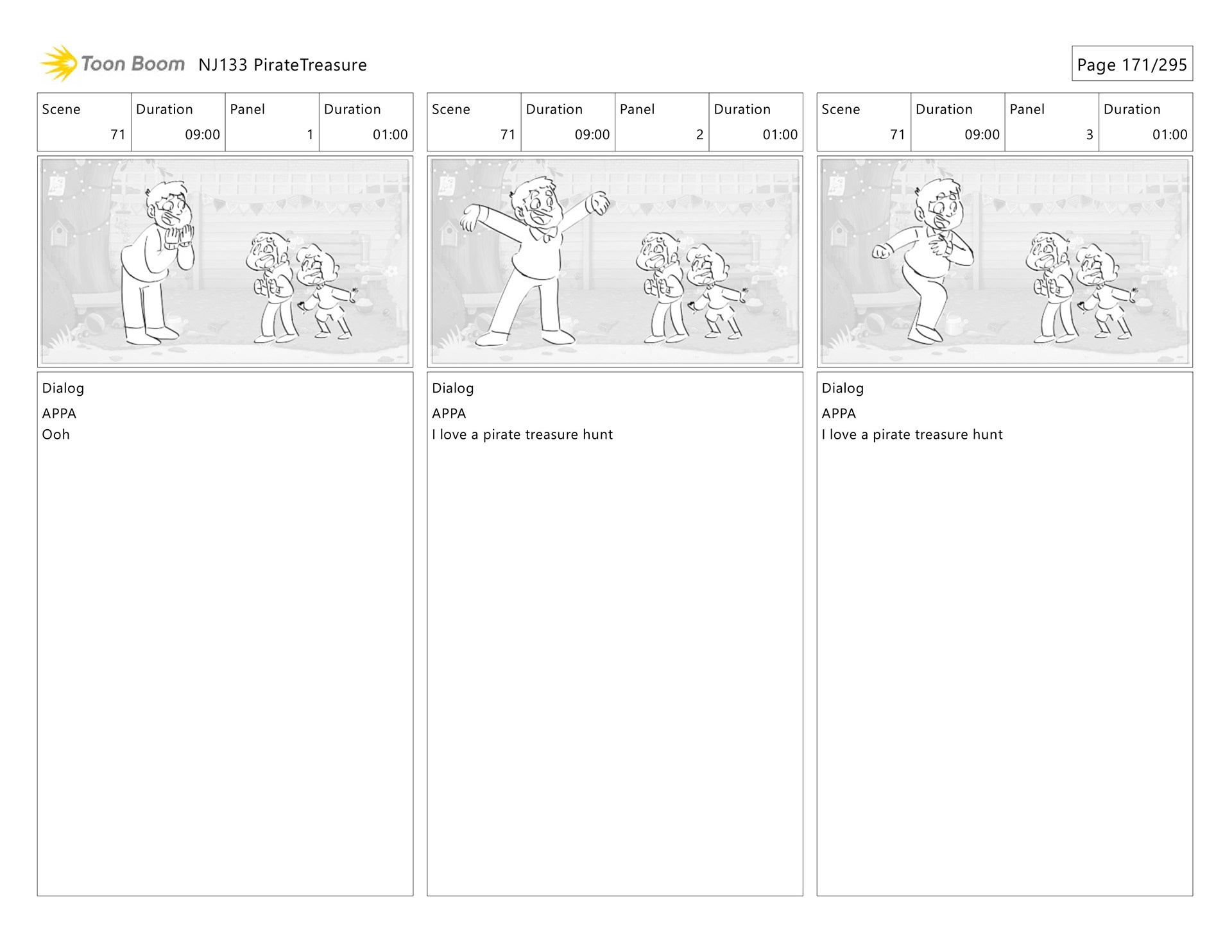 Toon Boom NJ133 PirateTreasure

Page 171/295

| Scene | Duration | Panel | Duration |
|---|---|---|---|
| 71 | 09:00 | 1 | 01:00 |

Dialog
APPA
Ooh

| Scene | Duration | Panel | Duration |
|---|---|---|---|
| 71 | 09:00 | 2 | 01:00 |

Dialog
APPA
I love a pirate treasure hunt

| Scene | Duration | Panel | Duration |
|---|---|---|---|
| 71 | 09:00 | 3 | 01:00 |

Dialog
APPA
I love a pirate treasure hunt