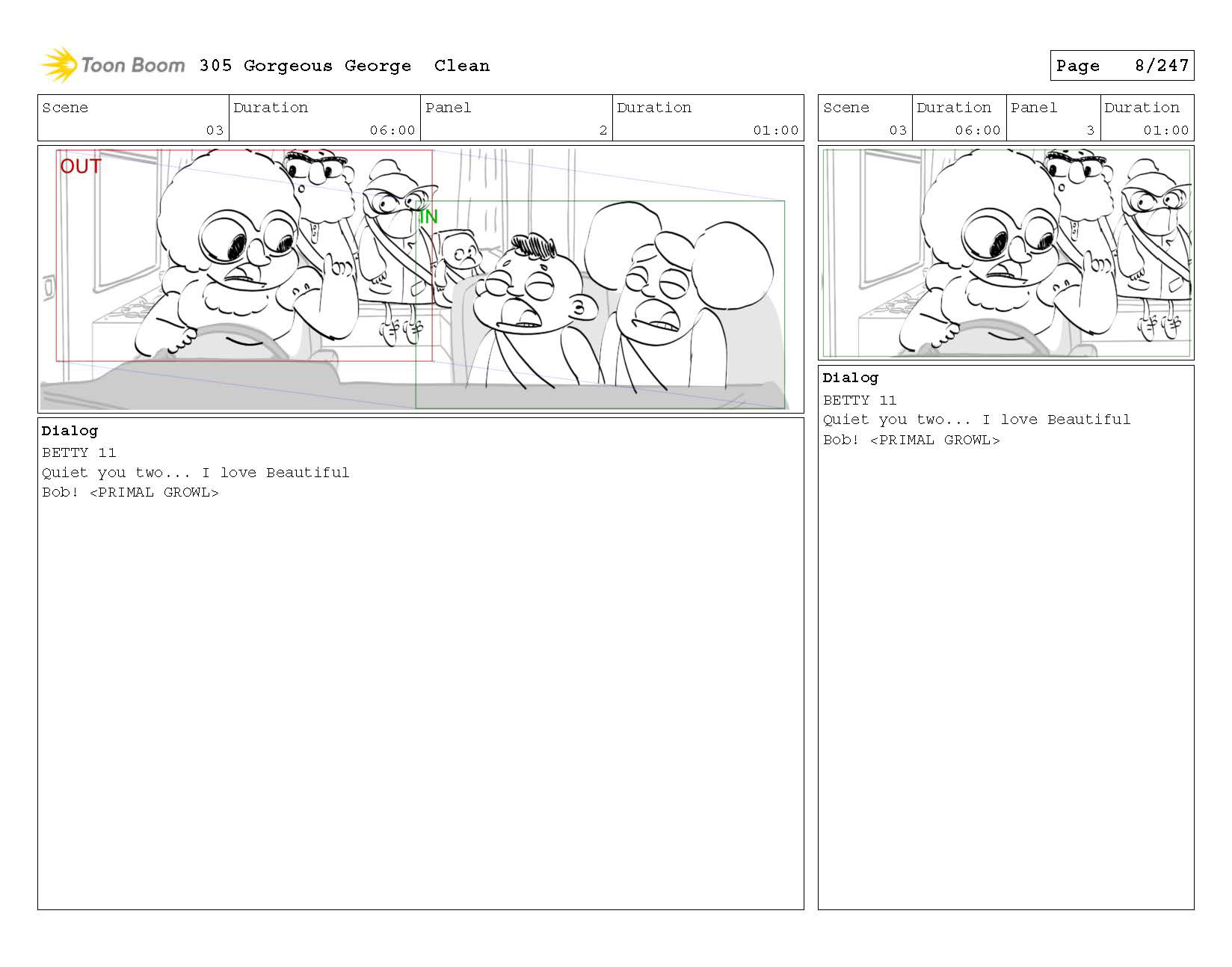 Toon Boom 305 Gorgeous George Clean

Page 8/247

| Scene | Duration | Panel | Duration |
|---|---|---|---|
| 03 | 06:00 | 2 | 01:00 |

OUT

IN

Dialog
BETTY 11
Quiet you two... I love Beautiful Bob! <PRIMAL GROWL>

| Scene | Duration | Panel | Duration |
|---|---|---|---|
| 03 | 06:00 | 3 | 01:00 |

Dialog
BETTY 11
Quiet you two... I love Beautiful Bob! <PRIMAL GROWL>