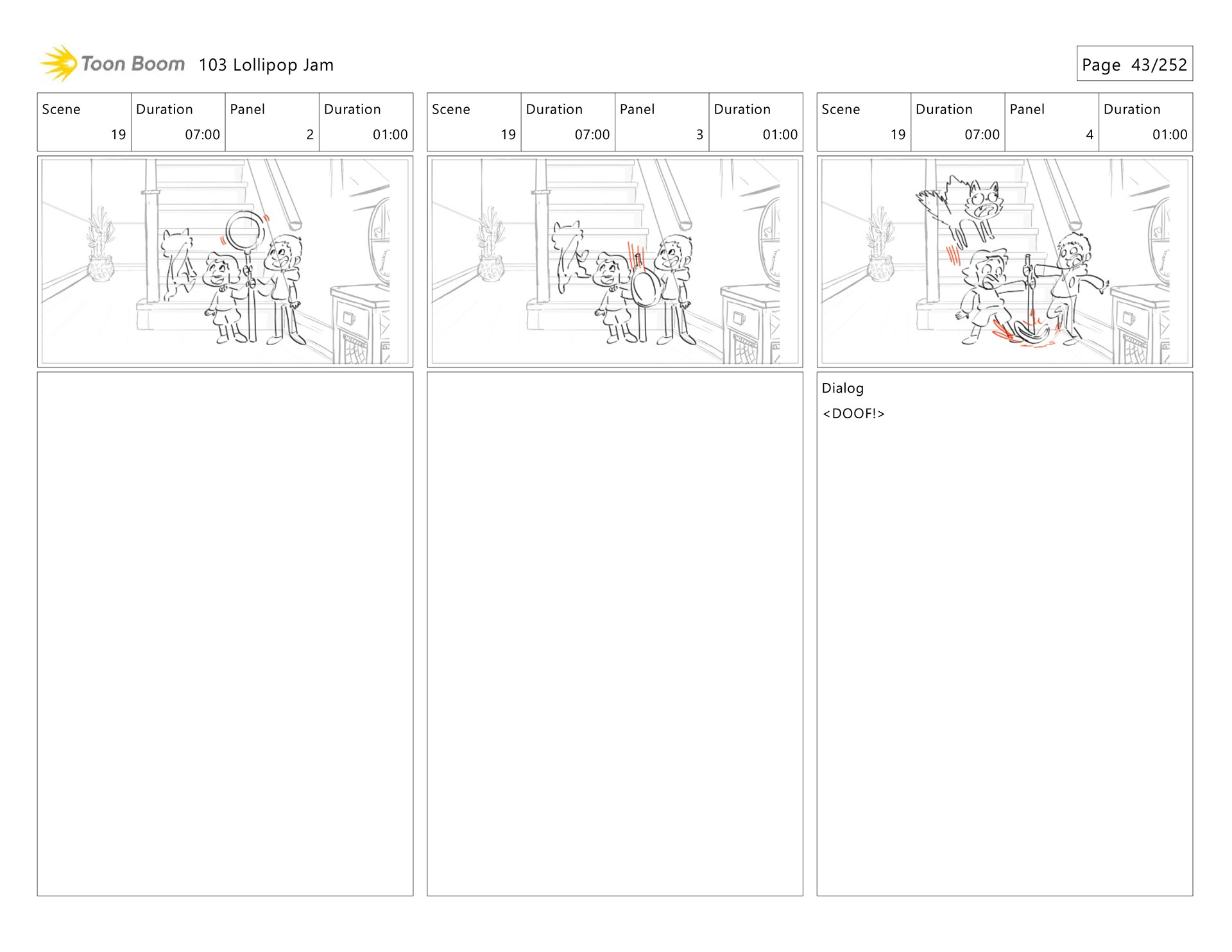 Toon Boom 103 Lollipop Jam

Page 43/252

| Scene | Duration | Panel | Duration |
|---|---|---|---|
| 19 | 07:00 | 2 | 01:00 |

| Scene | Duration | Panel | Duration |
|---|---|---|---|
| 19 | 07:00 | 3 | 01:00 |

| Scene | Duration | Panel | Duration |
|---|---|---|---|
| 19 | 07:00 | 4 | 01:00 |

Dialog
<DOOF!>