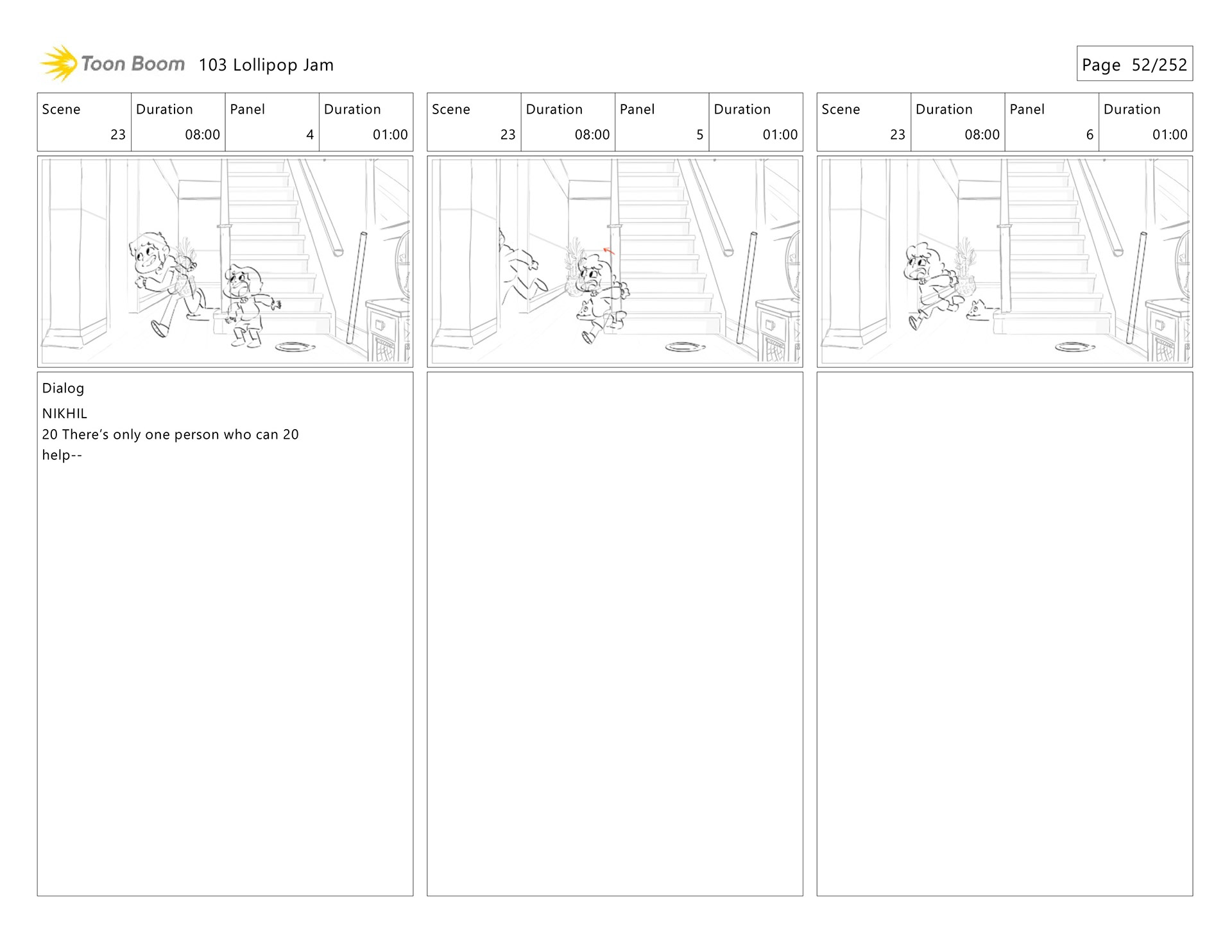 Toon Boom 103 Lollipop Jam

Page 52/252

| Scene | Duration | Panel | Duration |
|---|---|---|---|
| 23 | 08:00 | 4 | 01:00 |

Dialog
NIKHIL
20 There's only one person who can 20 help--

| Scene | Duration | Panel | Duration |
|---|---|---|---|
| 23 | 08:00 | 5 | 01:00 |

| Scene | Duration | Panel | Duration |
|---|---|---|---|
| 23 | 08:00 | 6 | 01:00 |