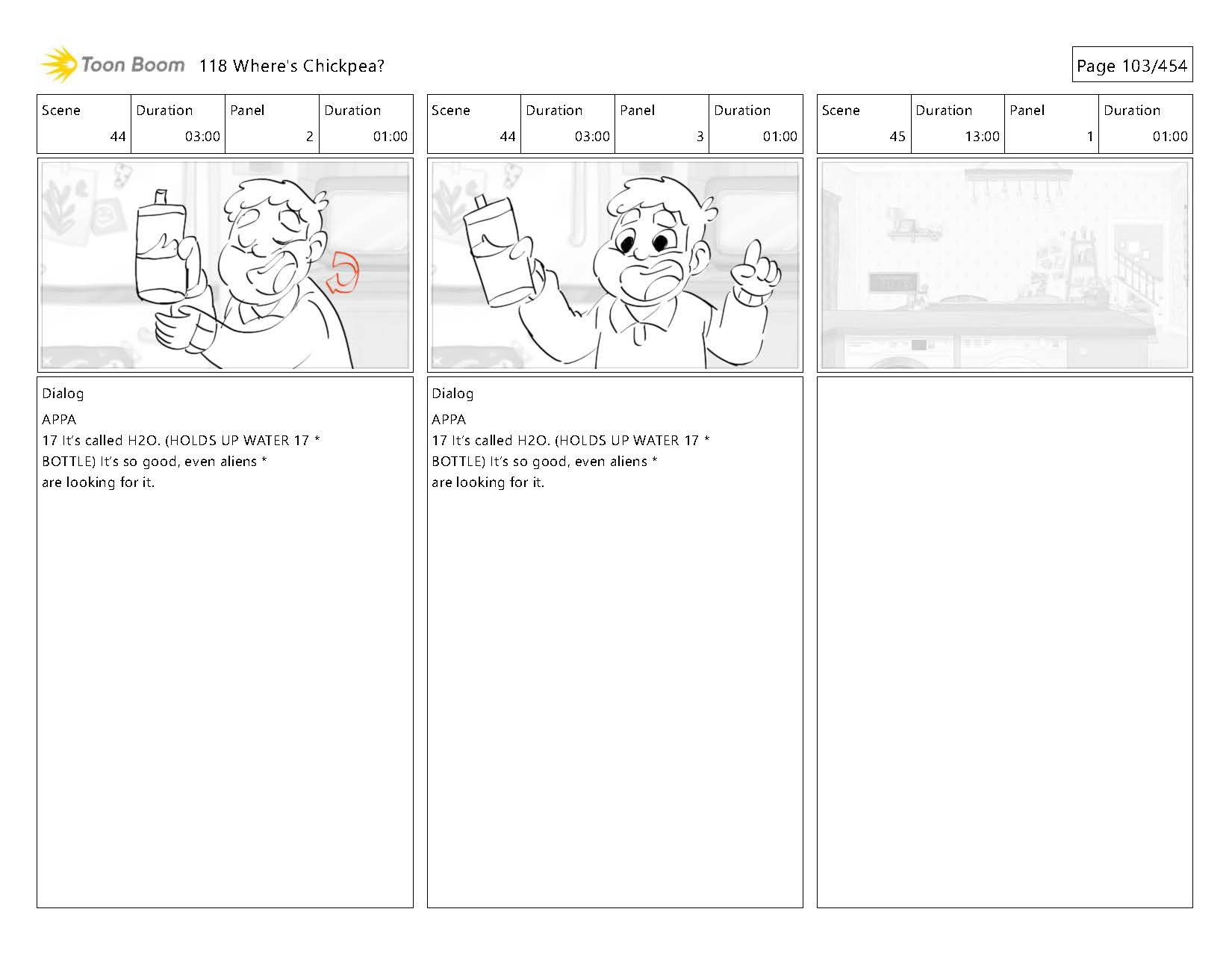 Toon Boom 118 Where's Chickpea?

Page 103/454

| Scene | Duration | Panel | Duration |
|---|---|---|---|
| 44 | 03:00 | 2 | 01:00 |

Dialog
APPA
17 It's called H2O. (HOLDS UP WATER 17 * BOTTLE) It's so good, even aliens * are looking for it.

| Scene | Duration | Panel | Duration |
|---|---|---|---|
| 44 | 03:00 | 3 | 01:00 |

Dialog
APPA
17 It's called H2O. (HOLDS UP WATER 17 * BOTTLE) It's so good, even aliens * are looking for it.

| Scene | Duration | Panel | Duration |
|---|---|---|---|
| 45 | 13:00 | 1 | 01:00 |