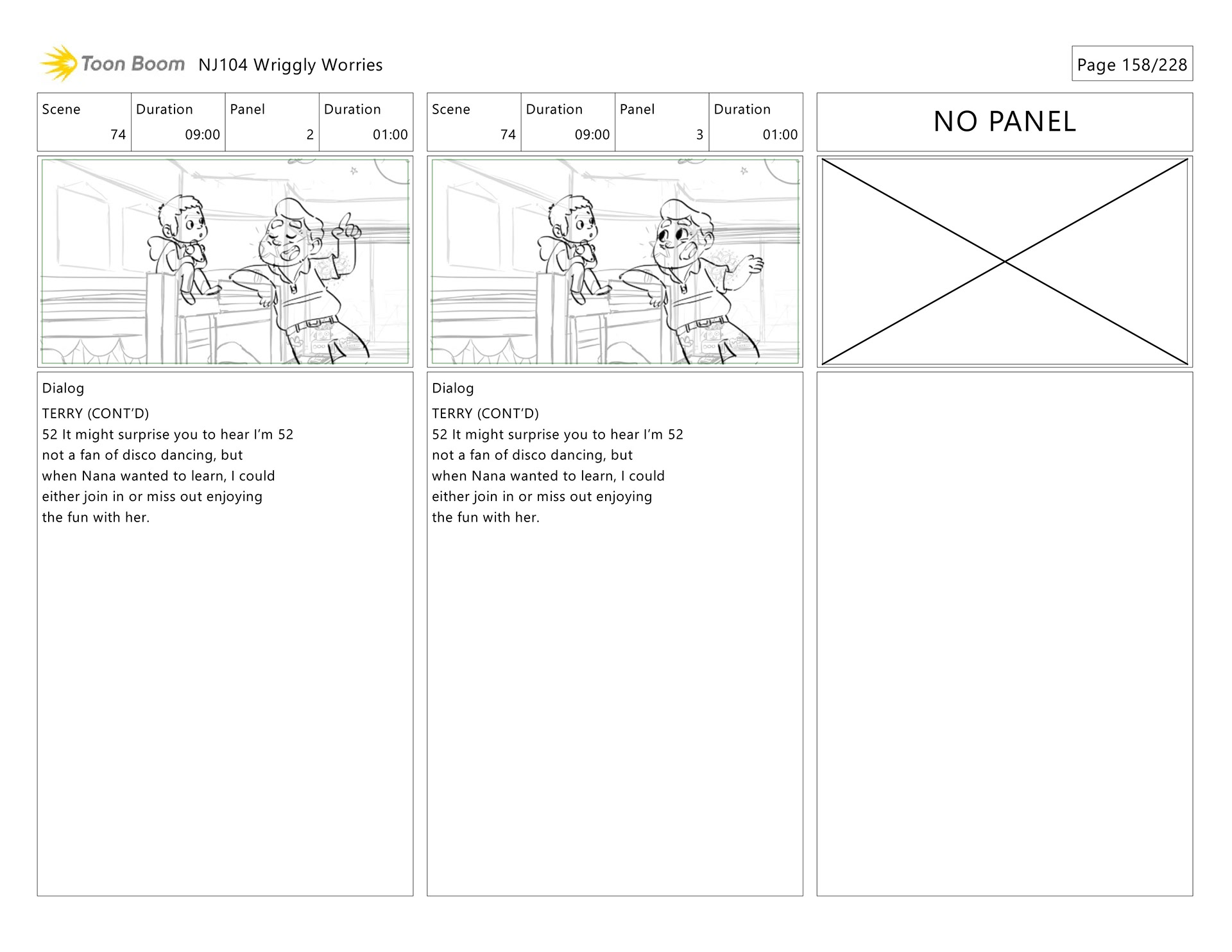 Toon Boom NJ104 Wriggly Worries

Page 158/228

| Scene | Duration | Panel | Duration |
|---|---|---|---|
| 74 | 09:00 | 2 | 01:00 |

Dialog
TERRY (CONT'D)
52 It might surprise you to hear I'm 52 not a fan of disco dancing, but when Nana wanted to learn, I could either join in or miss out enjoying the fun with her.

| Scene | Duration | Panel | Duration |
|---|---|---|---|
| 74 | 09:00 | 3 | 01:00 |

Dialog
TERRY (CONT'D)
52 It might surprise you to hear I'm 52 not a fan of disco dancing, but when Nana wanted to learn, I could either join in or miss out enjoying the fun with her.

NO PANEL