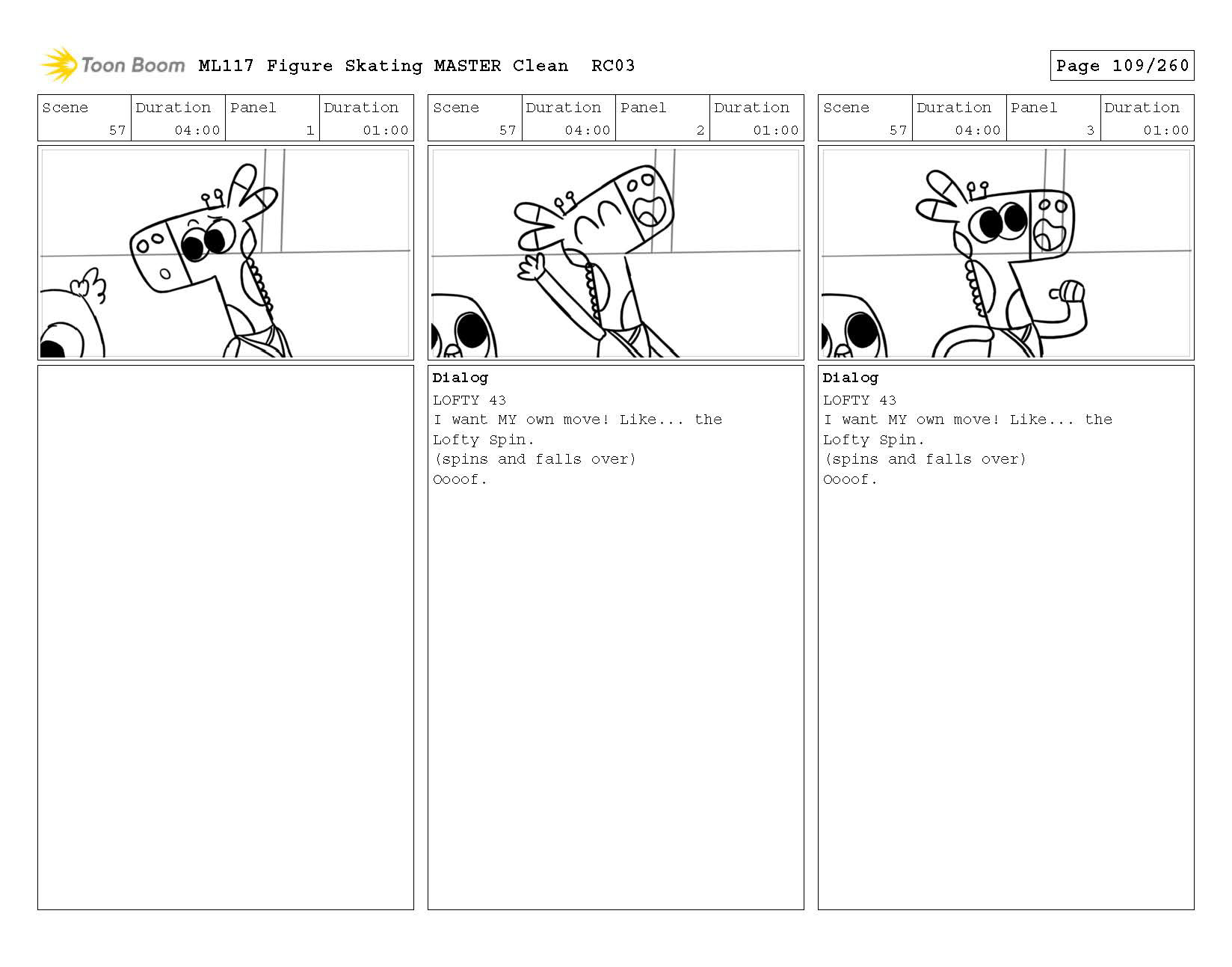 Toon Boom ML117 Figure Skating MASTER Clean RC03

Page 109/260

| Scene | Duration | Panel | Duration |
|---|---|---|---|
| 57 | 04:00 | 1 | 01:00 |

| Scene | Duration | Panel | Duration |
|---|---|---|---|
| 57 | 04:00 | 2 | 01:00 |

Dialog
LOFTY 43
I want MY own move! Like... the Lofty Spin.
(spins and falls over)
Oooof.

| Scene | Duration | Panel | Duration |
|---|---|---|---|
| 57 | 04:00 | 3 | 01:00 |

Dialog
LOFTY 43
I want MY own move! Like... the Lofty Spin.
(spins and falls over)
Oooof.